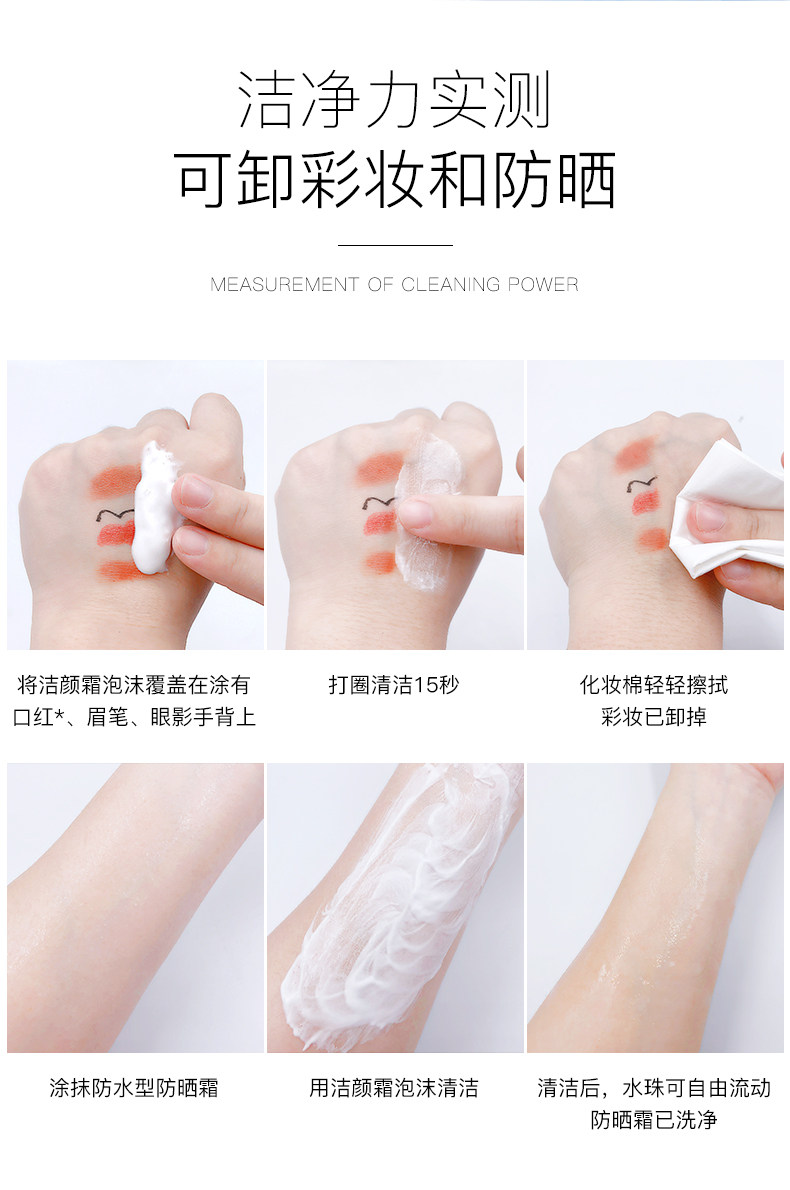 洁净力实测
可卸彩妆和防晒

MEASUREMENT OF CLEANING POWER

将洁颜霜泡沫覆盖在涂有口红*、眉笔、眼影手背上

打圈清洁15秒

化妆棉轻轻擦拭
彩妆已卸掉

涂抹防水型防晒霜

用洁颜霜泡沫清洁

清洁后，水珠可自由流动
防晒霜已洗净