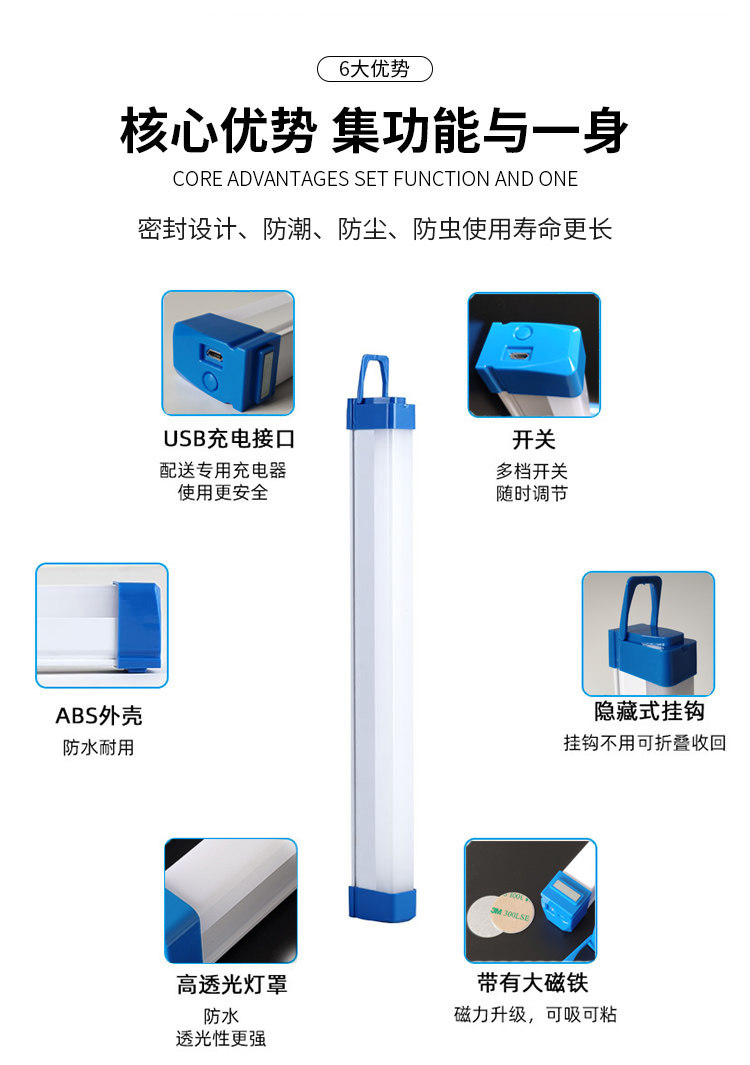 6大优势

核心优势 集功能与一身

CORE ADVANTAGES SET FUNCTION AND ONE

密封设计、防潮、防尘、防虫使用寿命更长

USB充电接口
配送专用充电器
使用更安全

开关
多档开关
随时调节

ABS外壳
防水耐用

隐藏式挂钩
挂钩不用可折叠收回

高透光灯罩
防水
透光性更强

3M 300LSE

带有大磁铁
磁力升级，可吸可粘