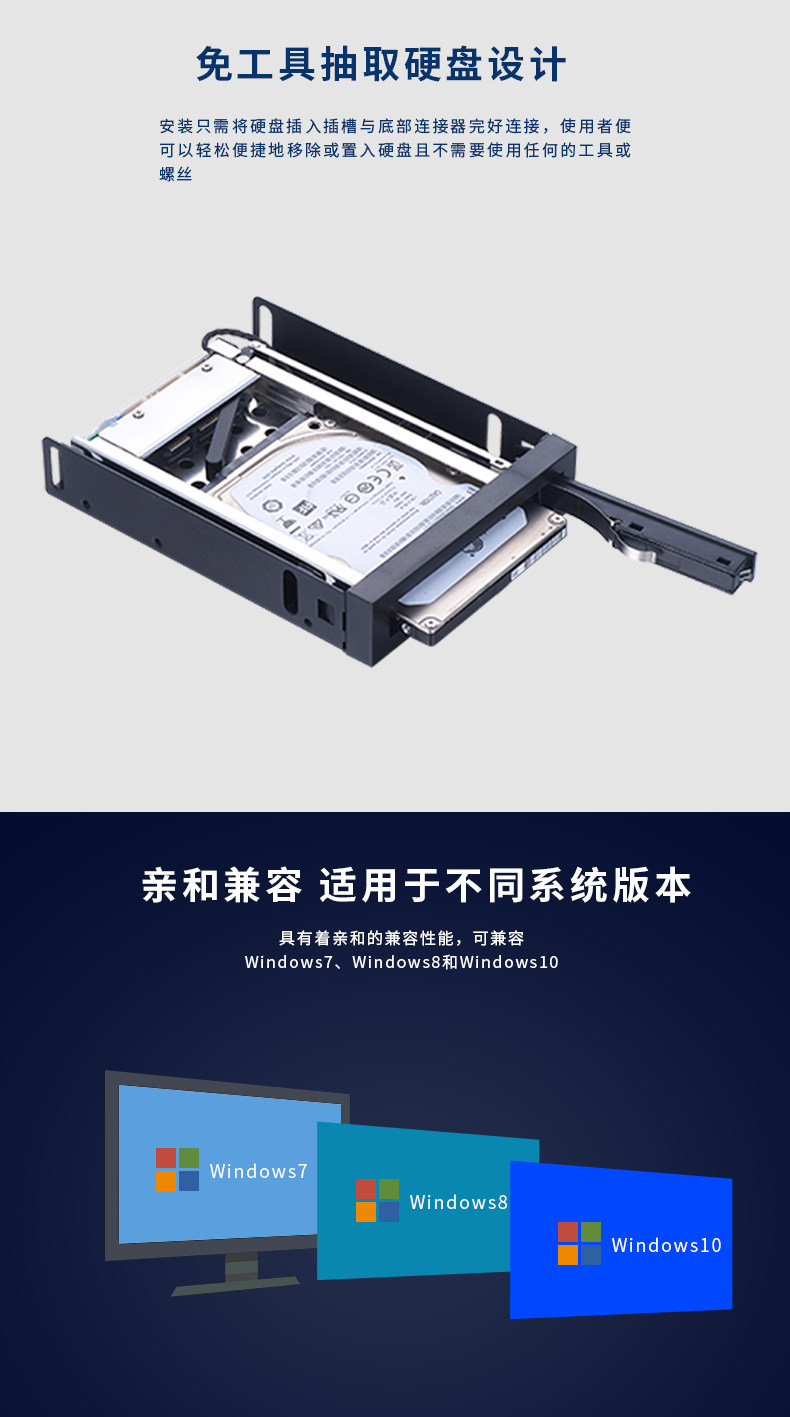 免工具抽取硬盘设计

安装只需将硬盘插入插槽与底部连接器完好连接，使用者便可以轻松便捷地移除或置入硬盘且不需要使用任何的工具或螺丝

亲和兼容 适用于不同系统版本

具有着亲和的兼容性能，可兼容 Windows7、Windows8和Windows10

Windows7

Windows8

Windows10