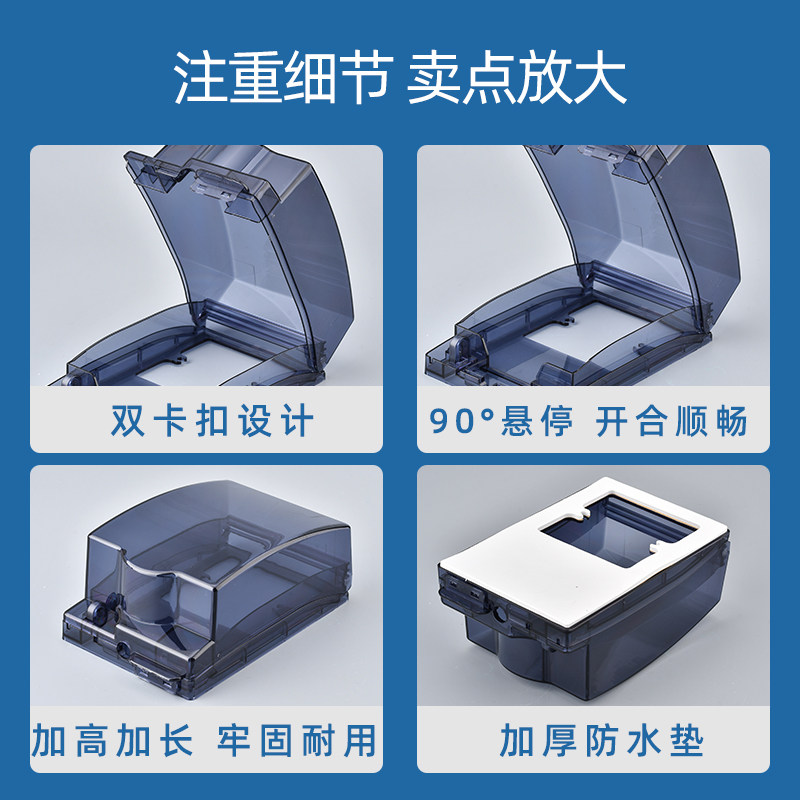 注重细节 卖点放大

双卡扣设计

90°悬停 开合顺畅

加高加长 牢固耐用

加厚防水垫