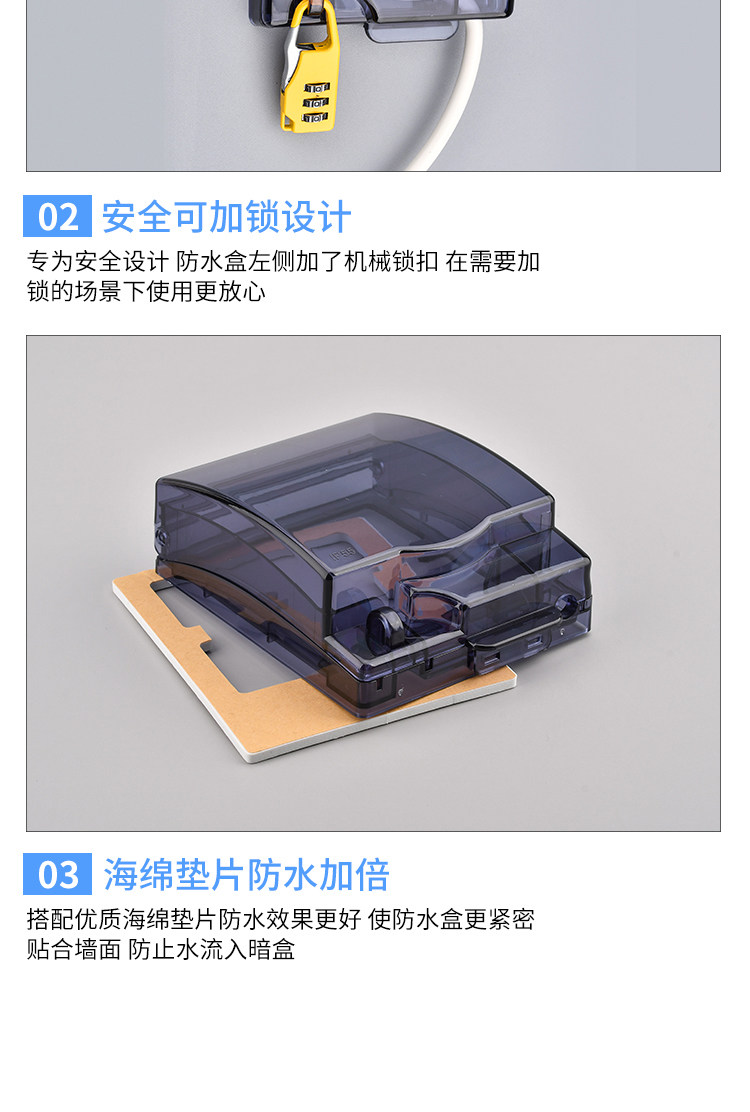 02 安全可加锁设计

专为安全设计 防水盒左侧加了机械锁扣 在需要加锁的场景下使用更放心

03 海绵垫片防水加倍

搭配优质海绵垫片防水效果更好 使防水盒更紧密贴合墙面 防止水流入暗盒