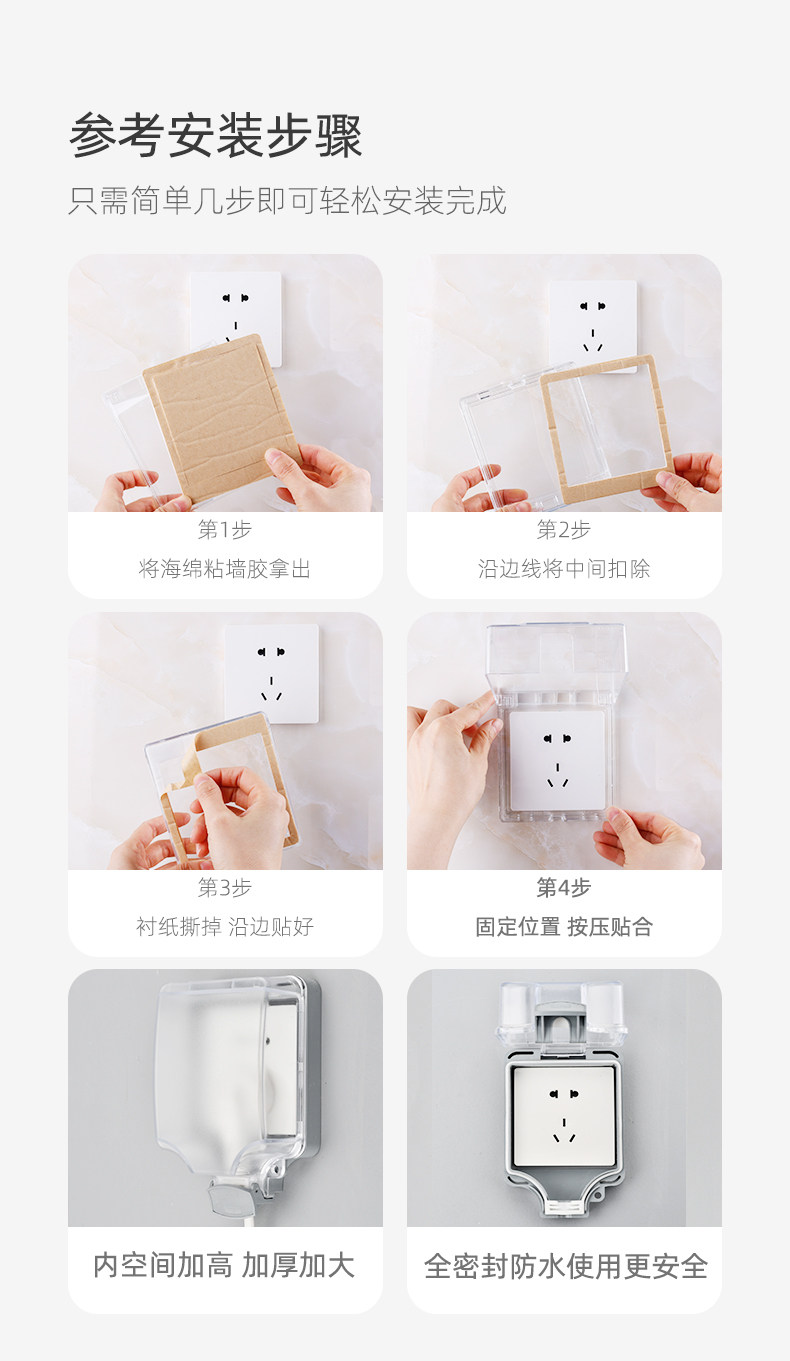 参考安装步骤

只需简单几步即可轻松安装完成

第1步

将海绵粘墙胶拿出

第2步

沿边线将中间扣除

第3步

衬纸撕掉 沿边贴好

第4步

固定位置 按压贴合

内空间加高 加厚加大

全密封防水使用更安全