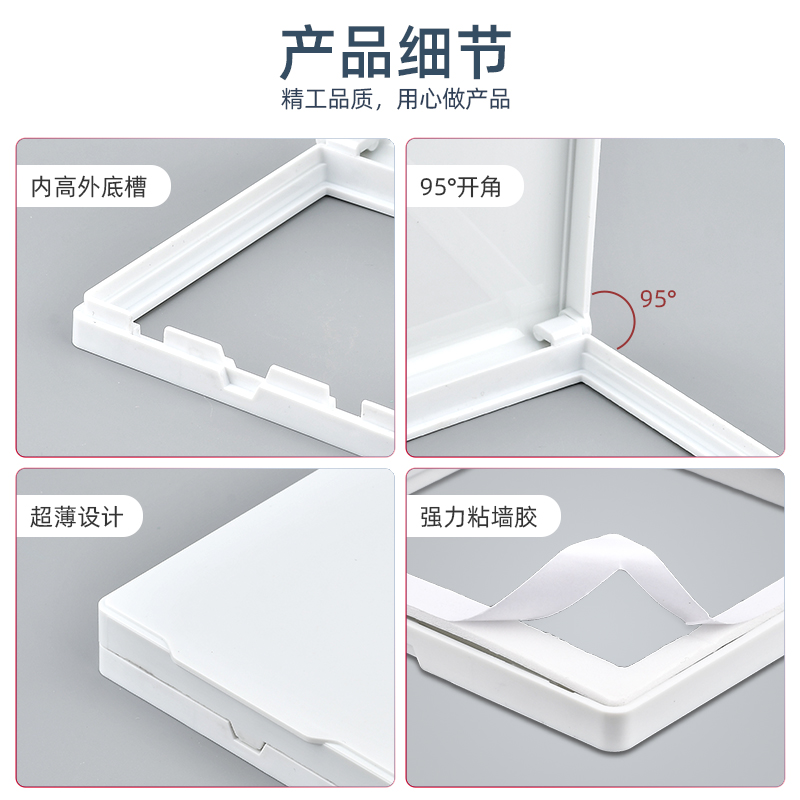 产品细节
精工品质，用心做产品

内高外底槽

95°开角

95°

超薄设计

强力粘墙胶