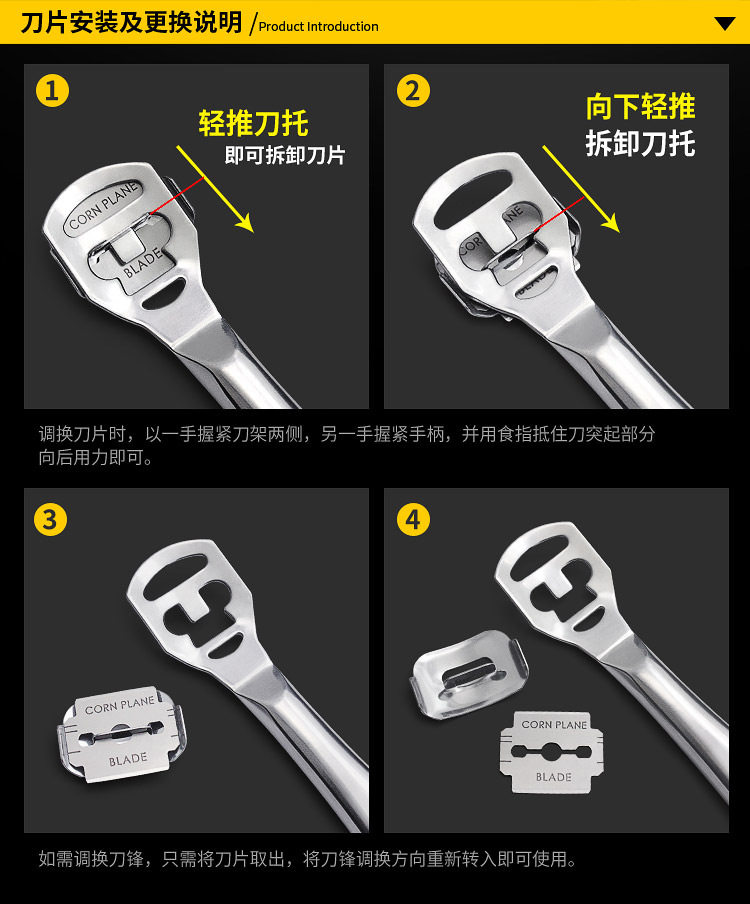 刀片安装及更换说明 / Product Introduction

1
轻推刀托
即可拆卸刀片
CORN PLANE
BLADE

2
向下轻推
拆卸刀托

调换刀片时，以一手握紧刀架两侧，另一手握紧手柄，并用食指抵住刀突起部分向后用力即可。

3
CORN PLANE
BLADE

4
CORN PLANE
BLADE

如需调换刀锋，只需将刀片取出，将刀锋调换方向重新转入即可使用。