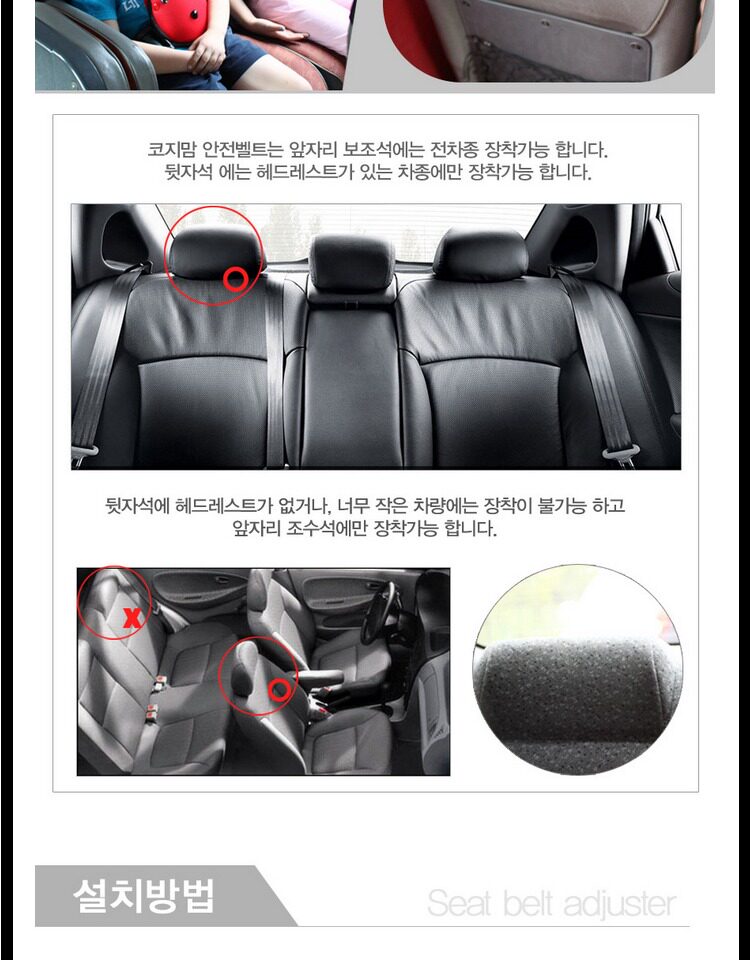 코지맘 안전벨트는 앞자리 보조석에는 전차종 장착가능 합니다.
뒷자석 에는 헤드레스트가 있는 차종에만 장착가능 합니다.

뒷자석에 헤드레스트가 없거나, 너무 작은 차량에는 장착이 불가능 하고
앞자리 조수석에만 장착가능 합니다.

X

설치방법

Seat belt adjuster