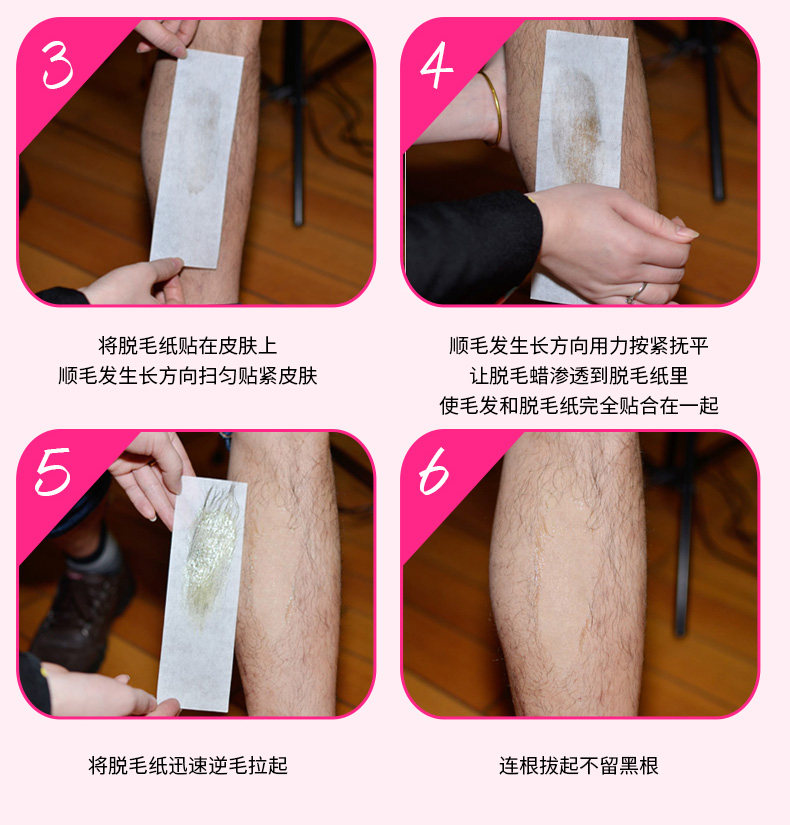 3

将脱毛纸贴在皮肤上
顺毛发生长方向扫匀贴紧皮肤

4

顺毛发生长方向用力按紧抚平
让脱毛蜡渗透到脱毛纸里
使毛发和脱毛纸完全贴合在一起

5

将脱毛纸迅速逆毛拉起

6

连根拔起不留黑根