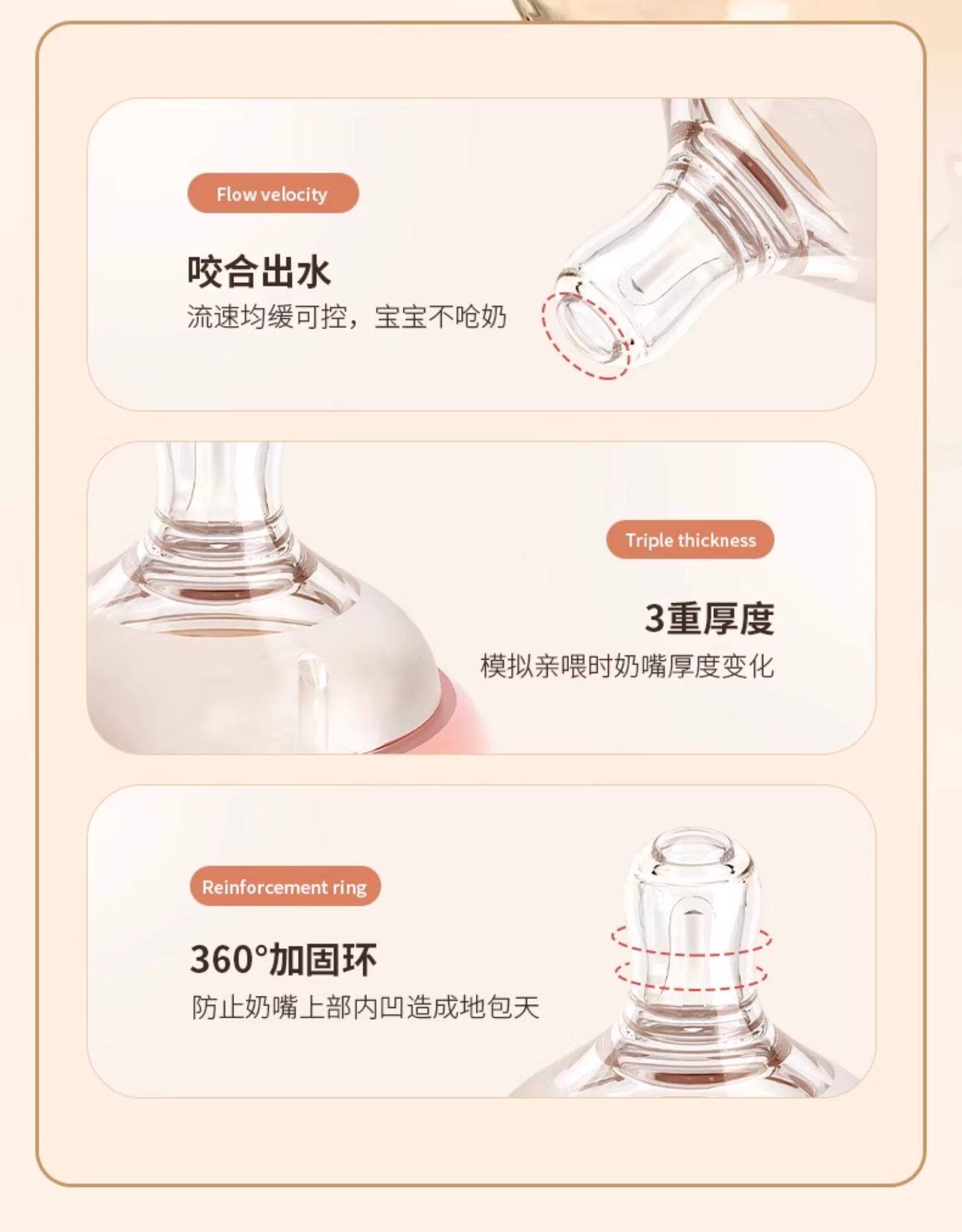 Flow velocity

咬合出水

流速均缓可控，宝宝不呛奶

Triple thickness

3重厚度

模拟亲喂时奶嘴厚度变化

Reinforcement ring

360°加固环

防止奶嘴上部内凹造成地包天