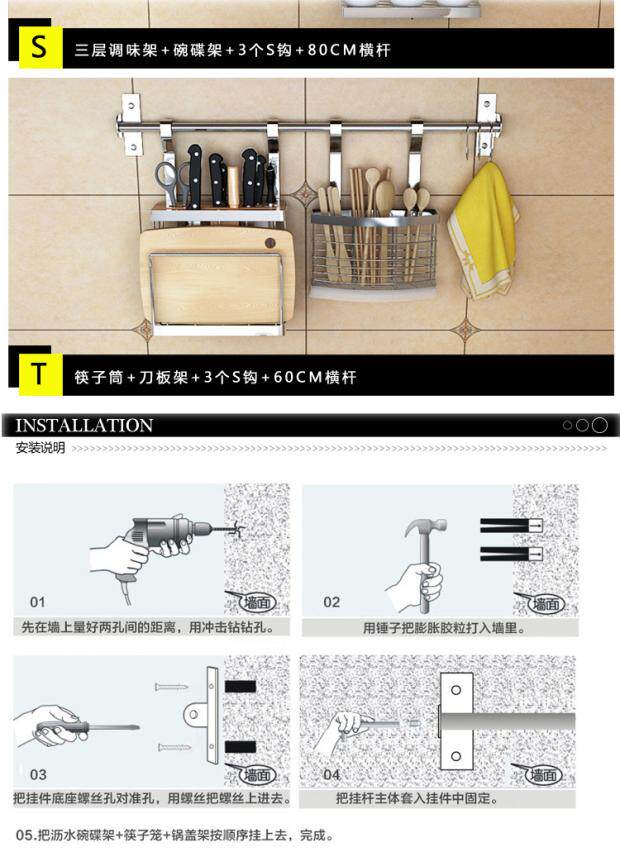 S 三层调味架+碗碟架+3个S钩+80CM横杆

T 筷子筒+刀板架+3个S钩+60CM横杆

INSTALLATION

安装说明

01 墙面

先在墙上量好两孔间的距离，用冲击钻钻孔。

02 墙面

用锤子把膨胀胶粒打入墙里。

03 墙面

把挂件底座螺丝孔对准孔，用螺丝把螺丝上进去。

04 墙面

把挂杆主体套入挂件中固定。

05.把沥水碗碟架+筷子笼+锅盖架按顺序挂上去，完成。