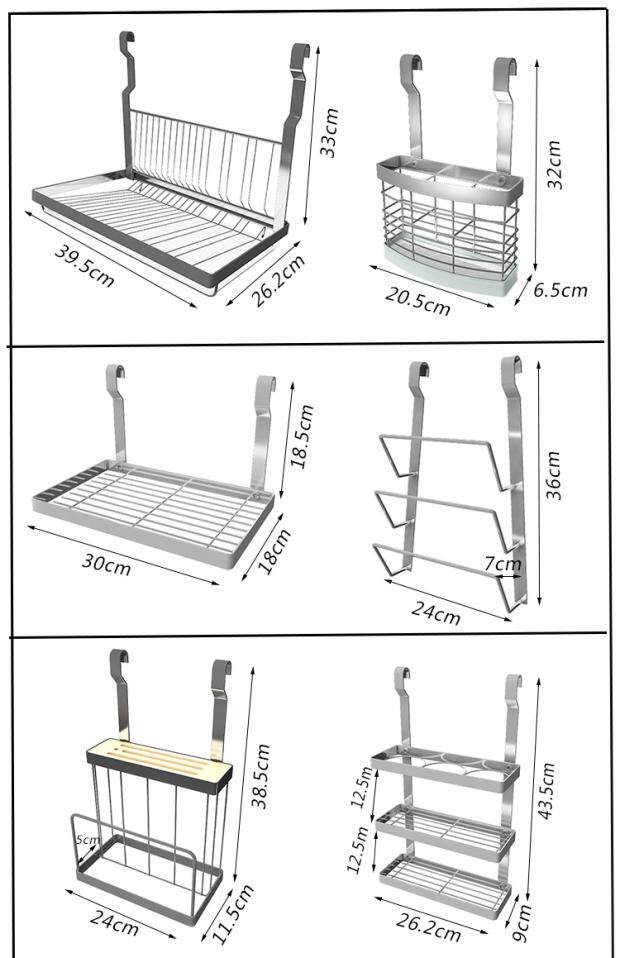 33cm
39.5cm
26.2cm
32cm
20.5cm
6.5cm
18.5cm
30cm
18cm
36cm
7cm
24cm
38.5cm
5cm
24cm
11.5cm
12.5m
12.5m
43.5cm
26.2cm
9cm