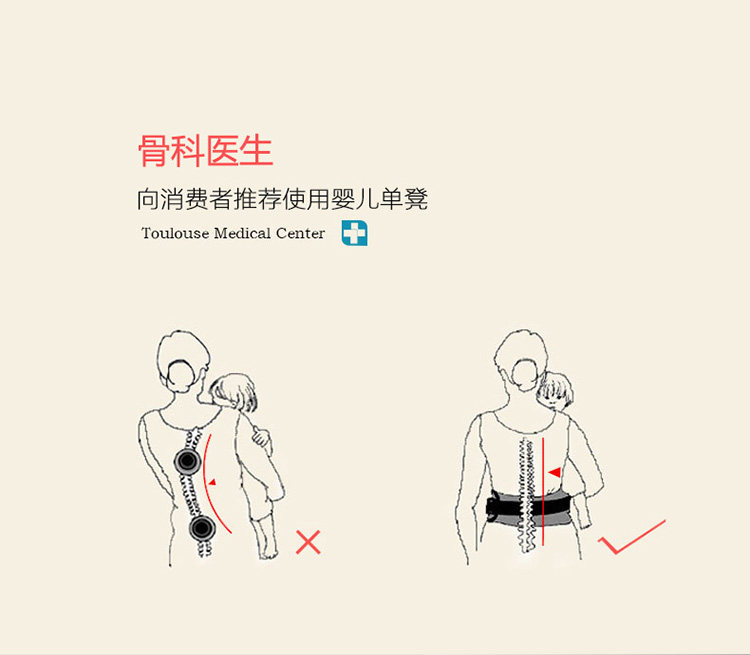 骨科医生

向消费者推荐使用婴儿单凳

Toulouse Medical Center