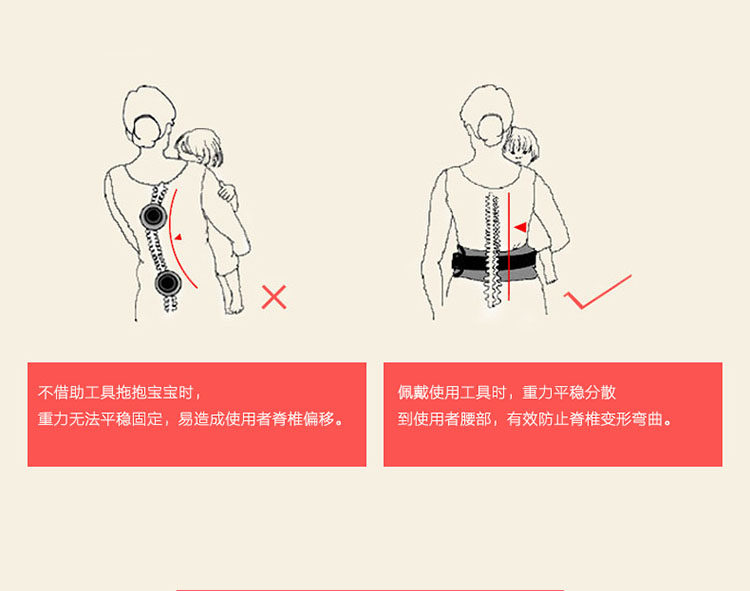 不借助工具拖抱宝宝时，
重力无法平稳固定，易造成使用者脊椎偏移。

佩戴使用工具时，重力平稳分散
到使用者腰部，有效防止脊椎变形弯曲。