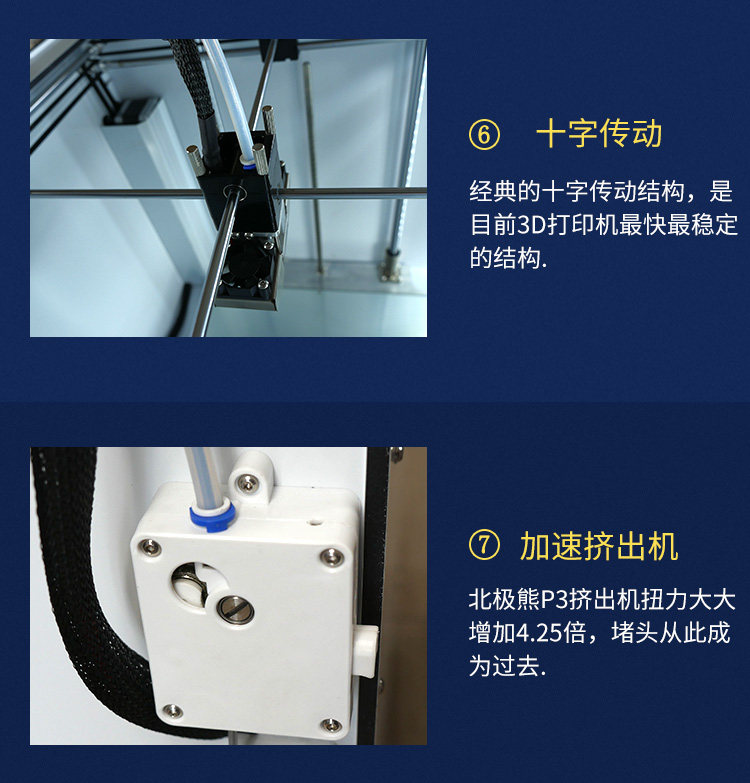 ⑥ 十字传动

经典的十字传动结构，是目前3D打印机最快最稳定的结构.

⑦ 加速挤出机

北极熊P3挤出机扭力大大增加4.25倍，堵头从此成为过去.