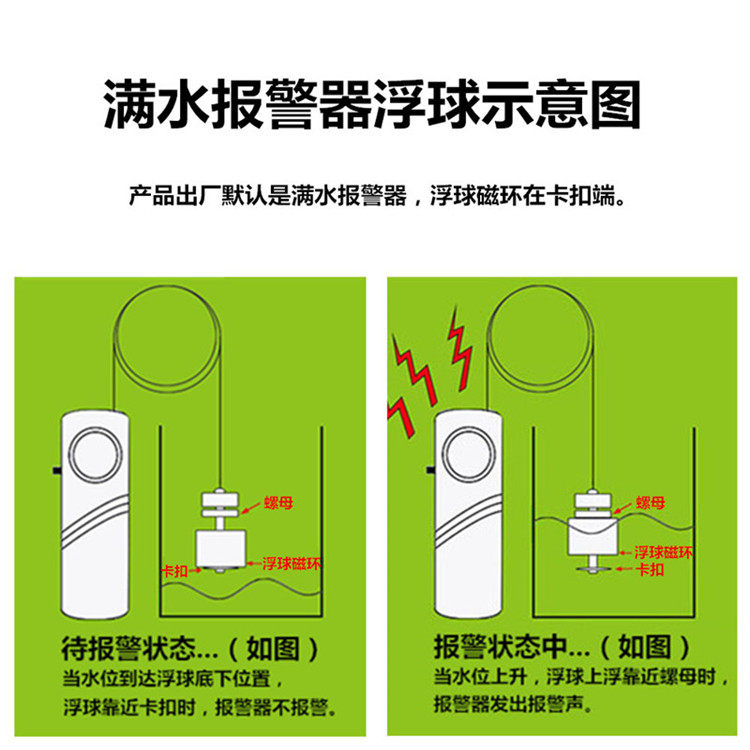 满水报警器浮球示意图

产品出厂默认是满水报警器，浮球磁环在卡扣端。

螺母
卡扣
浮球磁环

待报警状态...（如图）
当水位到达浮球底下位置，浮球靠近卡扣时，报警器不报警。

螺母
浮球磁环
卡扣

报警状态中...（如图）
当水位上升，浮球上浮靠近螺母时，报警器发出报警声。