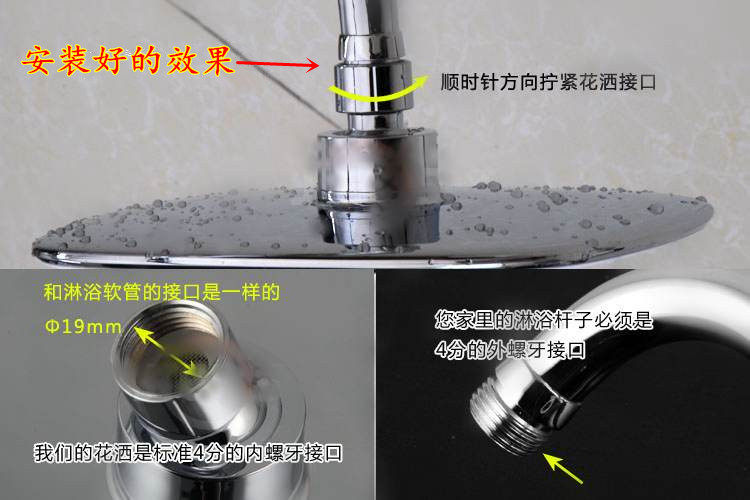 安装好的效果

顺时针方向拧紧花洒接口

和淋浴软管的接口是一样的

Φ19mm

我们的花洒是标准4分的内螺牙接口

您家里的淋浴杆子必须是4分的外螺牙接口