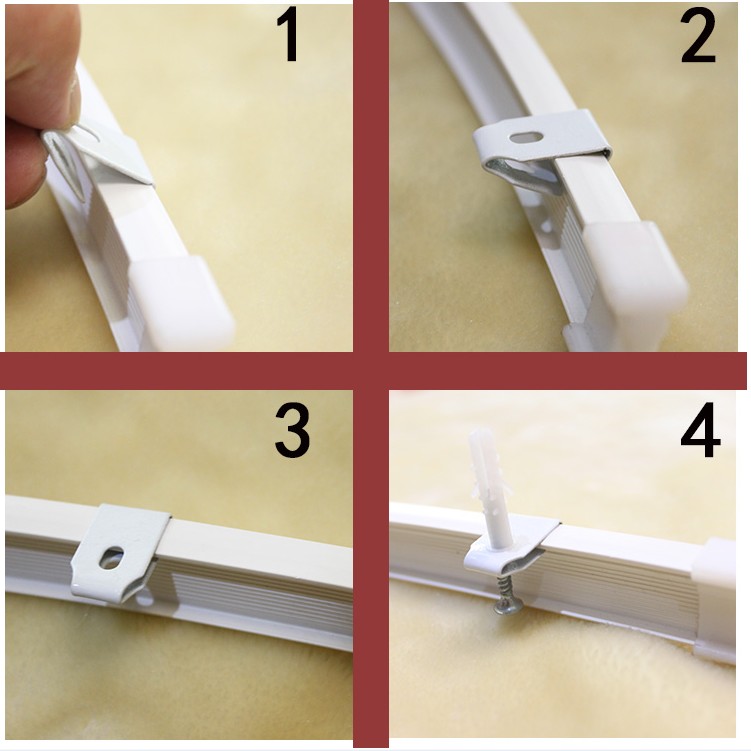 1

2

3

4