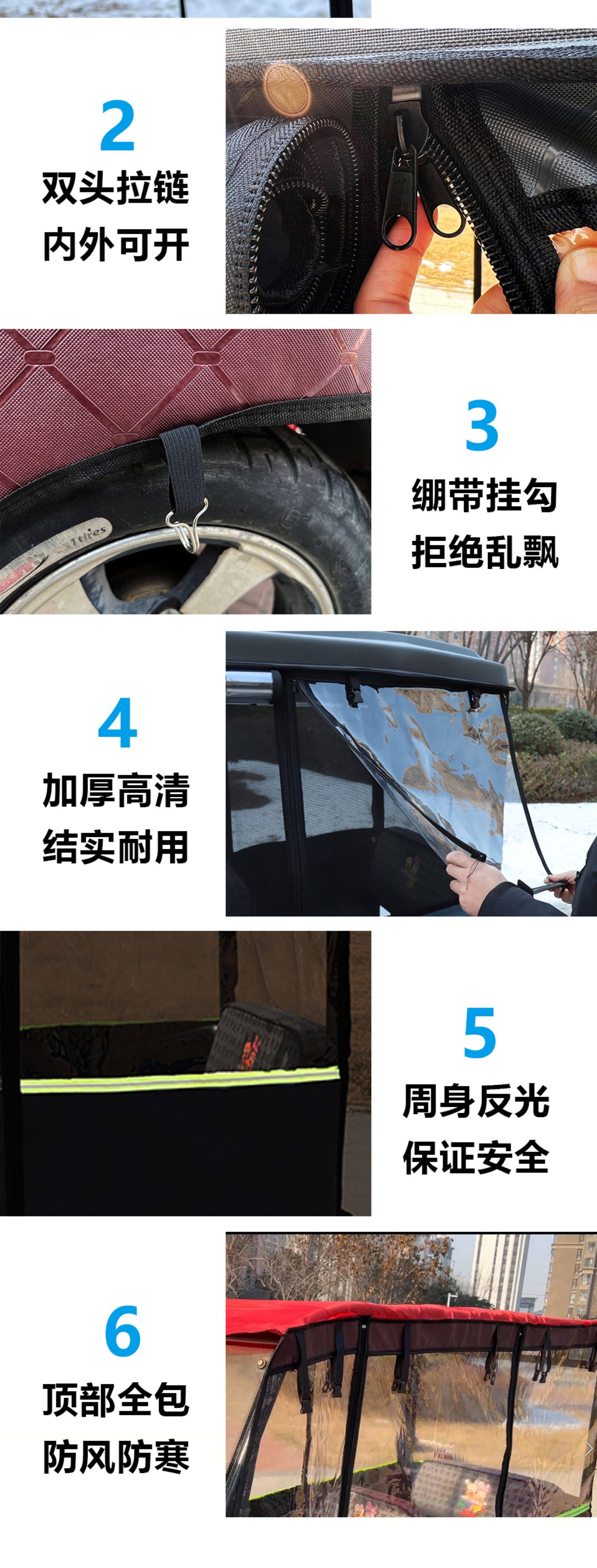 2
双头拉链
内外可开

3
绷带挂勾
拒绝乱飘

4
加厚高清
结实耐用

5
周身反光
保证安全

6
顶部全包
防风防寒