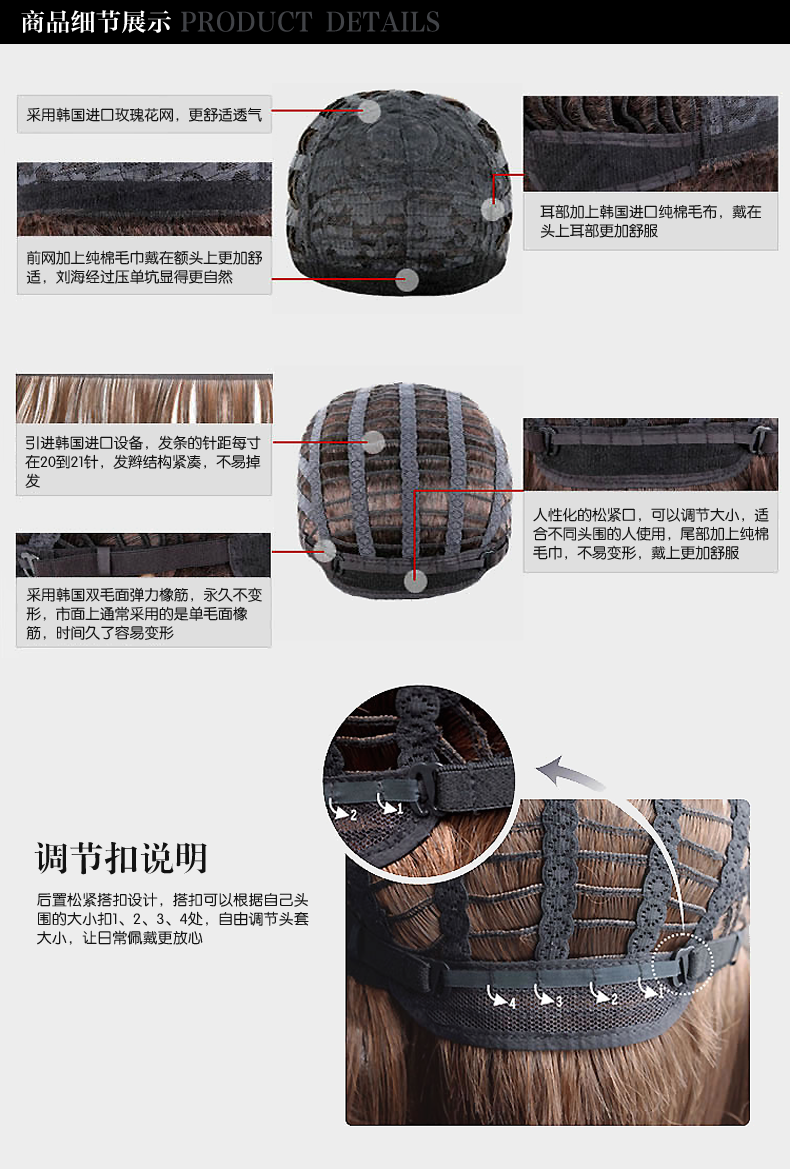 商品细节展示 PRODUCT DETAILS

采用韩国进口玫瑰花网，更舒适透气

前网加上纯棉毛巾戴在额头上更加舒适，刘海经过压单坑显得更自然

耳部加上韩国进口纯棉毛布，戴在头上耳部更加舒服

引进韩国进口设备，发条的针距每寸在20到21针，发辫结构紧凑，不易掉发

采用韩国双毛面弹力橡筋，永久不变形，市面上通常采用的是单毛面橡筋，时间久了容易变形

人性化的松紧口，可以调节大小，适合不同头围的人使用，尾部加上纯棉毛巾，不易变形，戴上更加舒服

2 1

调节扣说明

后置松紧搭扣设计，搭扣可以根据自己头围的大小扣1、2、3、4处，自由调节头套大小，让日常佩戴更放心

4 3 2 1