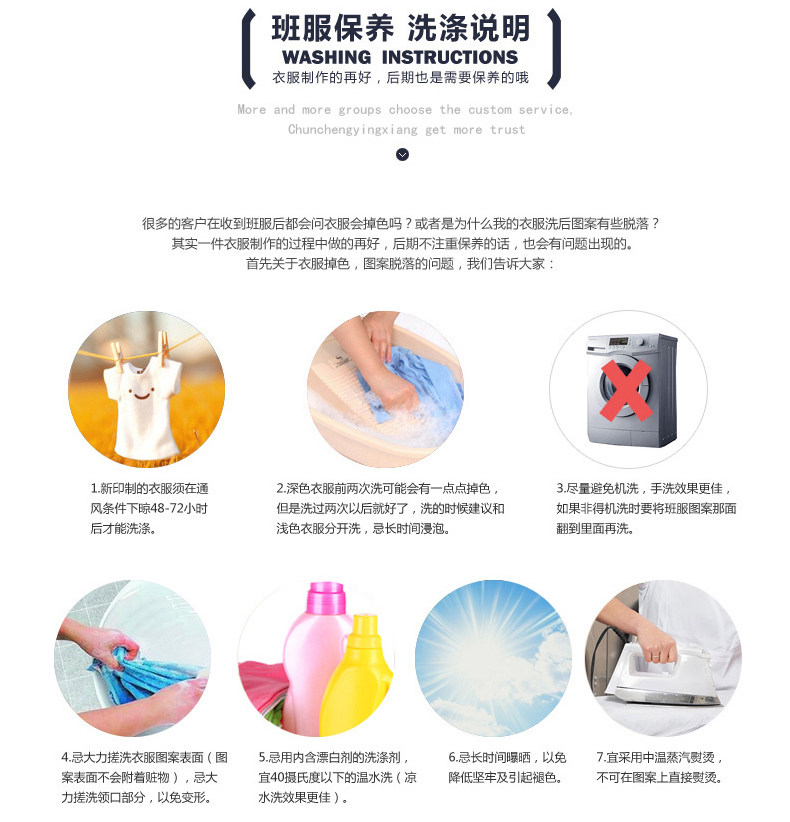 班服保养 洗涤说明
WASHING INSTRUCTIONS
衣服制作的再好，后期也是需要保养的哦

More and more groups choose the custom service,
Chunchengyingxiang get more trust

很多的客户在收到班服后都会问衣服会掉色吗？或者是为什么我的衣服洗后图案有些脱落？
其实一件衣服制作的过程中做的再好，后期不注重保养的话，也会有问题出现的。
首先关于衣服掉色，图案脱落的问题，我们告诉大家：

1.新印制的衣服须在通风条件下晾48-72小时后才能洗涤。

2.深色衣服前两次洗可能会有一点点掉色，但是洗过两次以后就好了，洗的时候建议和浅色衣服分开洗，忌长时间浸泡。

3.尽量避免机洗，手洗效果更佳，如果非得机洗时要将班服图案那面翻到里面再洗。

4.忌大力搓洗衣服图案表面（图案表面不会附着赃物），忌大力搓洗领口部分，以免变形。

5.忌用内含漂白剂的洗涤剂，宜40摄氏度以下的温水洗（凉水洗效果更佳）。

6.忌长时间曝晒，以免降低坚牢及引起褪色。

7.宜采用中温蒸汽熨烫，不可在图案上直接熨烫。