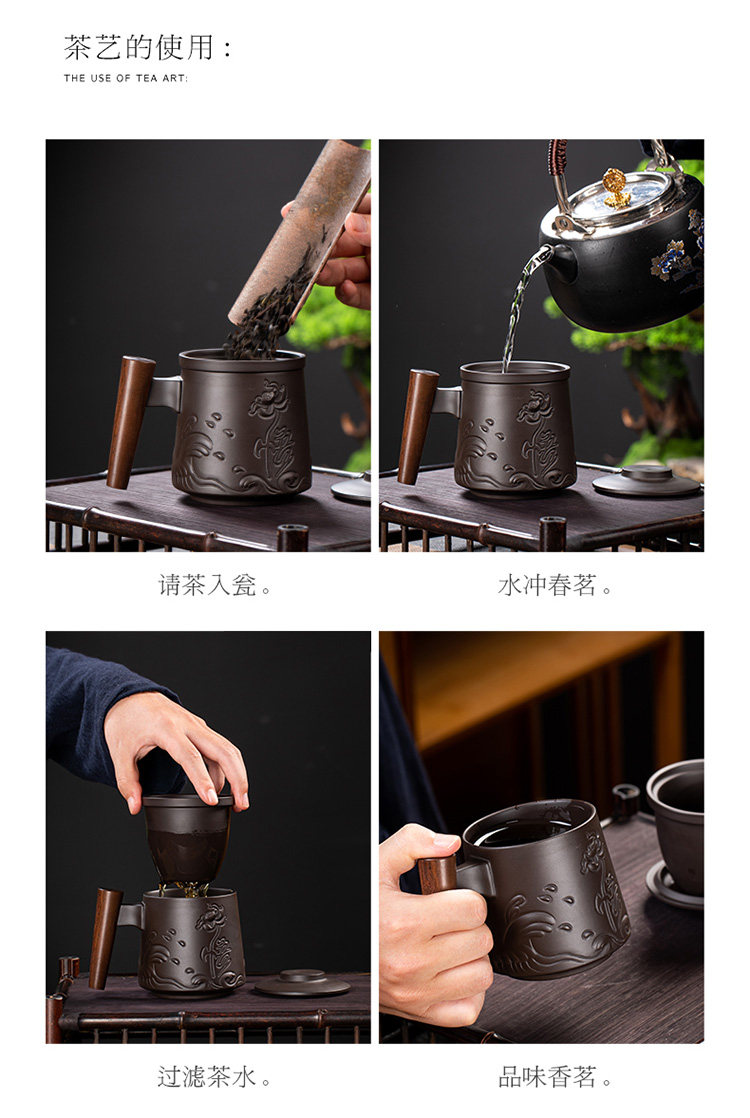 茶艺的使用：
THE USE OF TEA ART:

请茶入瓮。

水冲春茗。

过滤茶水。

品味香茗。