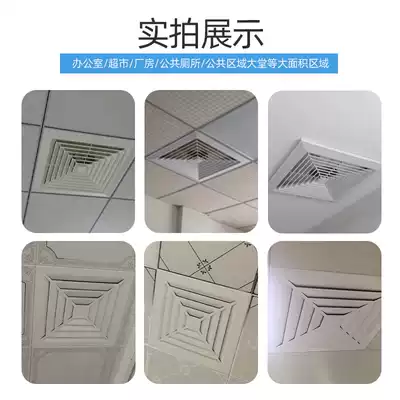 实拍展示

办公室/超市/厂房/公共厕所/公共区域大堂等大面积区域