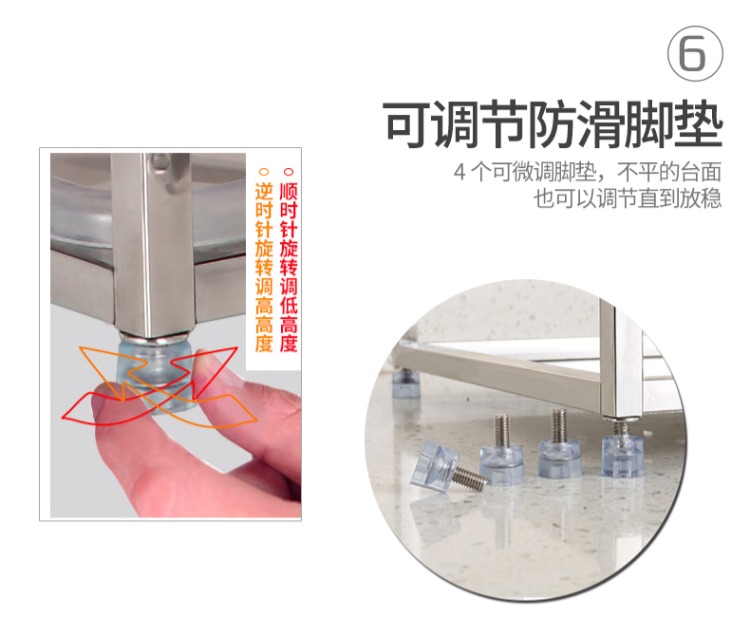 ⑥

可调节防滑脚垫

4 个可微调脚垫，不平的台面
也可以调节直到放稳

○ 顺时针旋转调低高度

○ 逆时针旋转调高高度