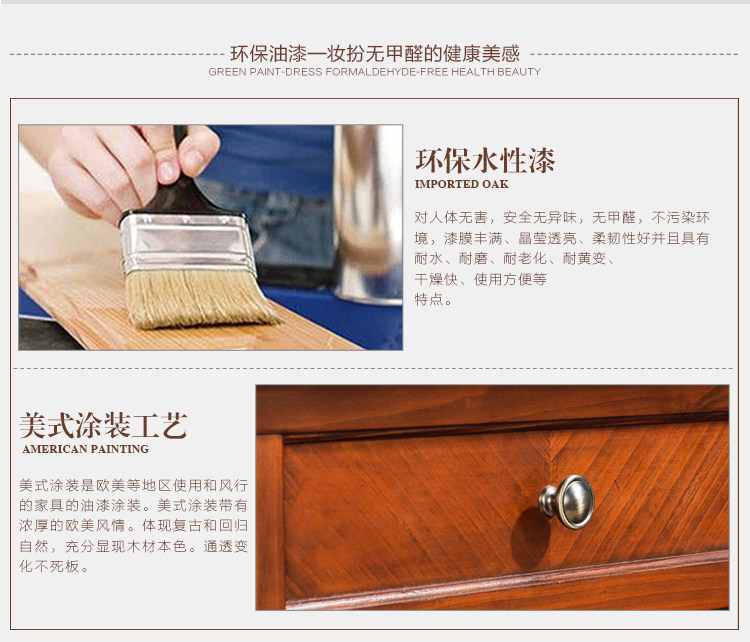 环保油漆一妆扮无甲醛的健康美感
GREEN PAINT-DRESS FORMALDEHYDE-FREE HEALTH BEAUTY

环保水性漆
IMPORTED OAK

对人体无害，安全无异味，无甲醛，不污染环境，漆膜丰满、晶莹透亮、柔韧性好并且具有耐水、耐磨、耐老化、耐黄变、干燥快、使用方便等特点。

美式涂装工艺
AMERICAN PAINTING

美式涂装是欧美等地区使用和风行的家具的油漆涂装。美式涂装带有浓厚的欧美风情。体现复古和回归自然，充分显现木材本色。通透变化不死板。