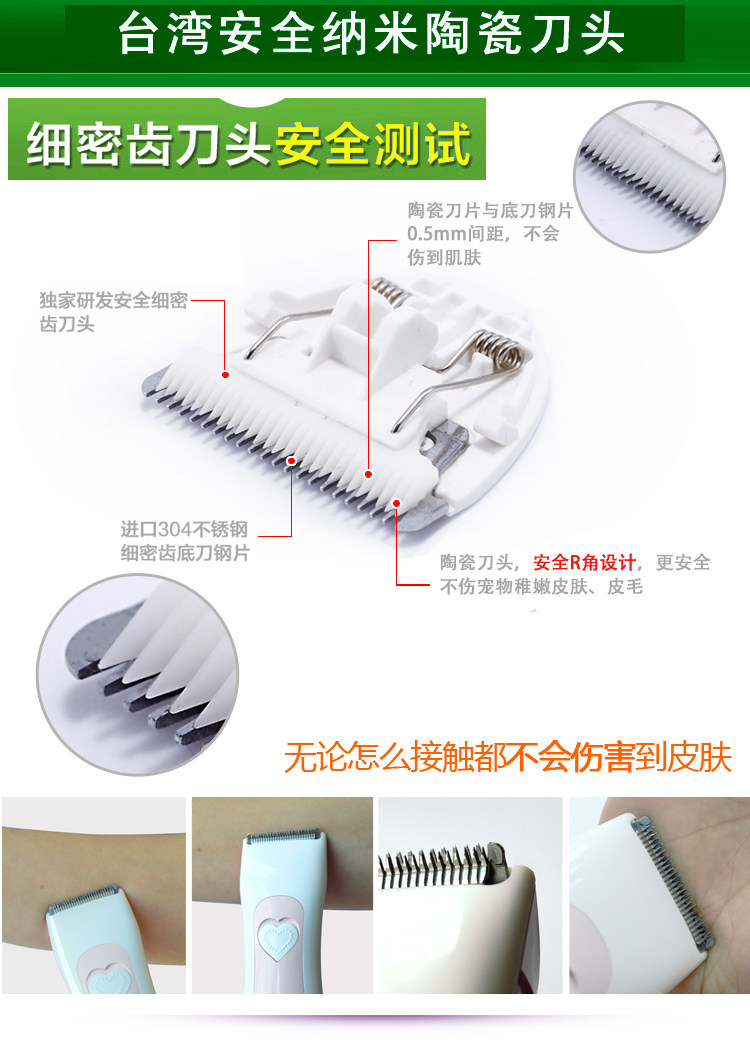 台湾安全纳米陶瓷刀头

细密齿刀头安全测试

陶瓷刀片与底刀钢片0.5mm间距，不会伤到肌肤

独家研发安全细密齿刀头

进口304不锈钢细密齿底刀钢片

陶瓷刀头，安全R角设计，更安全不伤宠物稚嫩皮肤、皮毛

无论怎么接触都不会伤害到皮肤