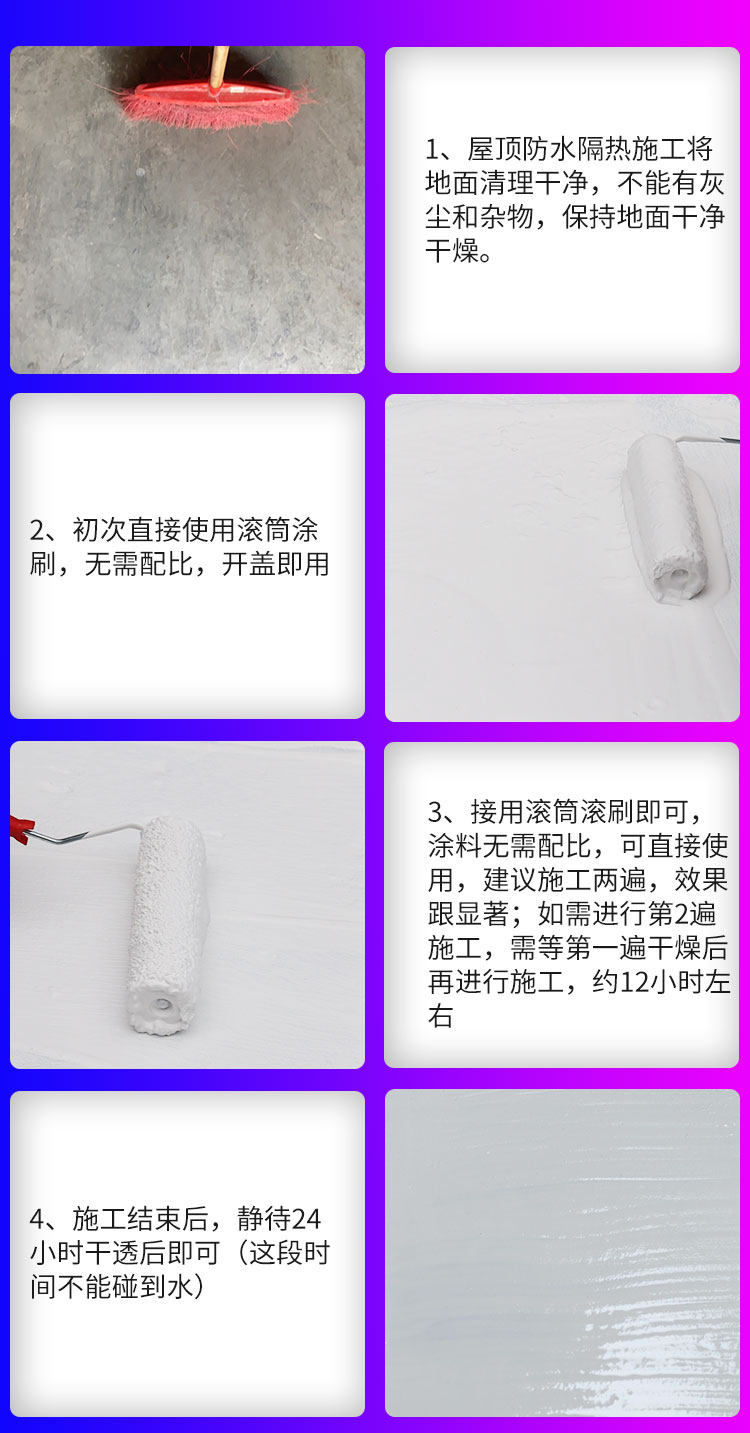 1、屋顶防水隔热施工将地面清理干净，不能有灰尘和杂物，保持地面干净干燥。

2、初次直接使用滚筒涂刷，无需配比，开盖即用

3、接用滚筒滚刷即可，涂料无需配比，可直接使用，建议施工两遍，效果跟显著；如需进行第2遍施工，需等第一遍干燥后再进行施工，约12小时左右

4、施工结束后，静待24小时干透后即可（这段时间不能碰到水）