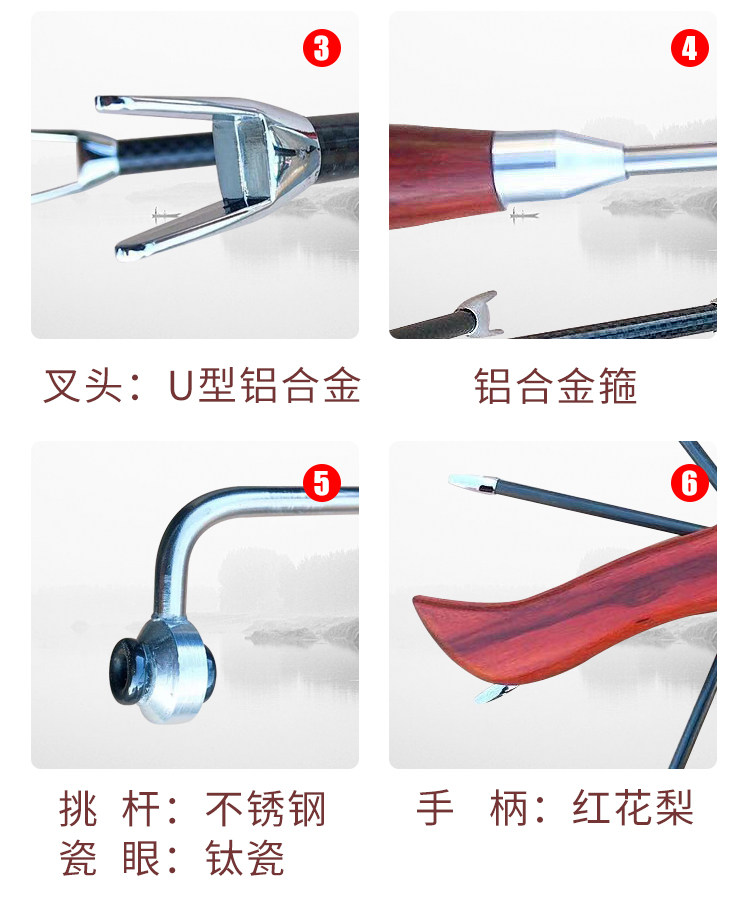 3

叉头：U型铝合金

4

铝合金箍

5

挑 杆：不锈钢
瓷 眼：钛瓷

6

手 柄：红花梨