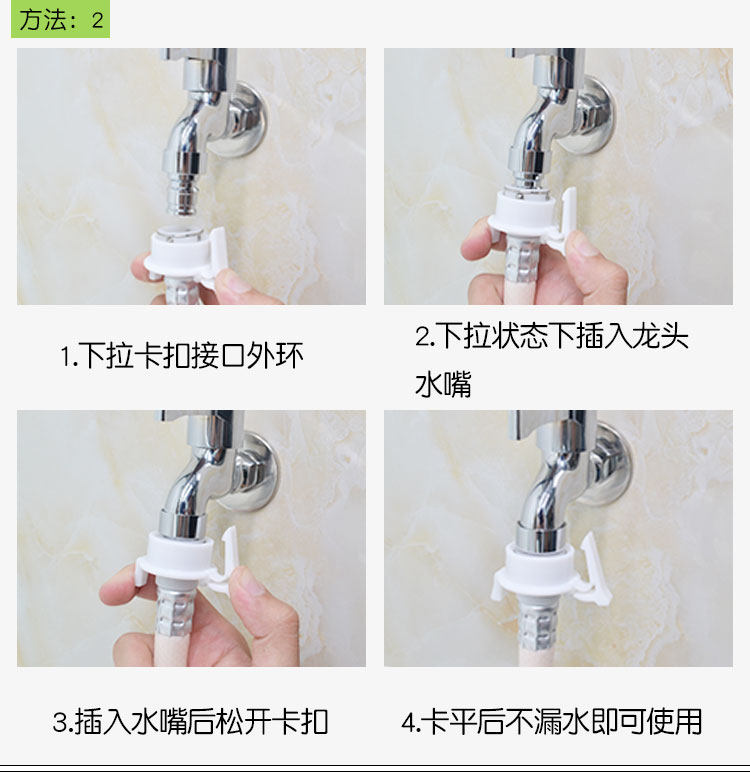 方法：2

1.下拉卡扣接口外环

2.下拉状态下插入龙头水嘴

3.插入水嘴后松开卡扣

4.卡平后不漏水即可使用