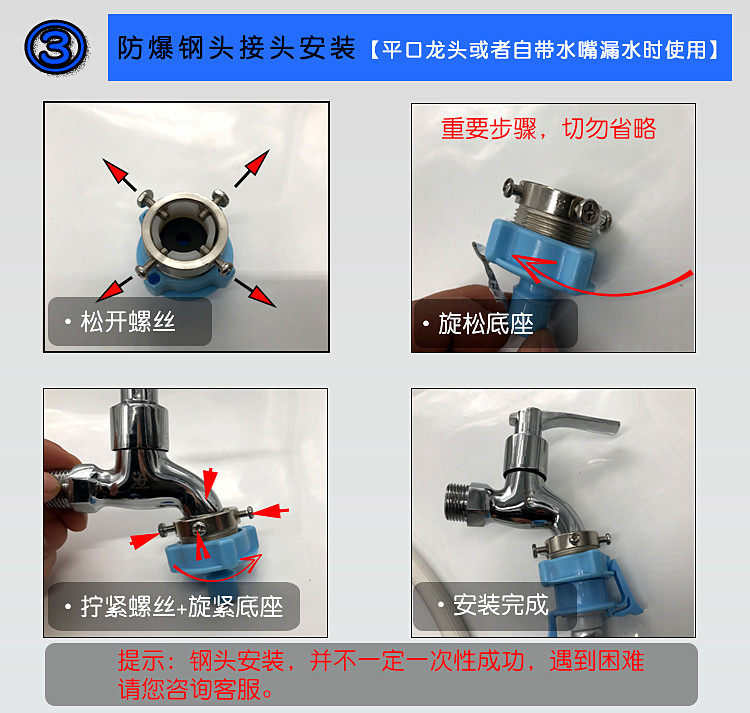 ③

防爆钢头接头安装【平口龙头或者自带水嘴漏水时使用】

• 松开螺丝

重要步骤，切勿省略

• 旋松底座

• 拧紧螺丝+旋紧底座

• 安装完成

提示：钢头安装，并不一定一次性成功，遇到困难请您咨询客服。