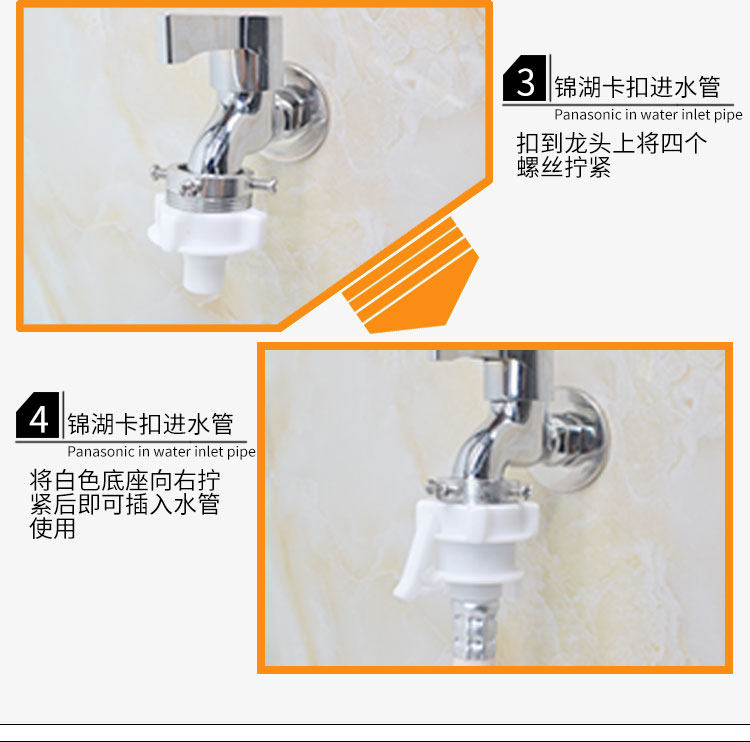 3 锦湖卡扣进水管
Panasonic in water inlet pipe
扣到龙头上将四个螺丝拧紧

4 锦湖卡扣进水管
Panasonic in water inlet pipe
将白色底座向右拧紧后即可插入水管使用