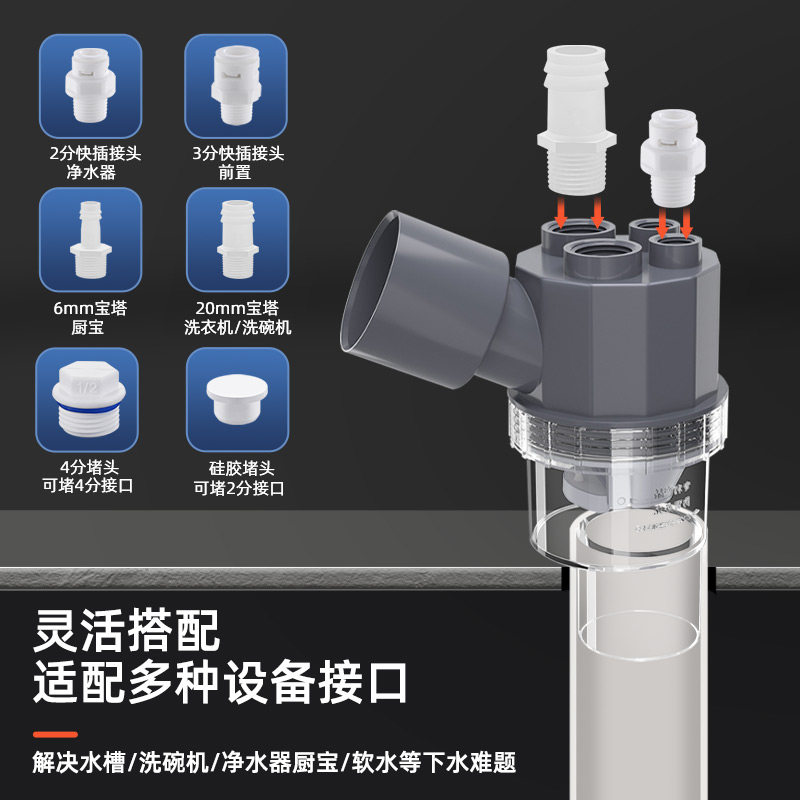 2分快插接头
净水器

3分快插接头
前置

6mm宝塔
厨宝

20mm宝塔
洗衣机/洗碗机

1/2

4分堵头
可堵4分接口

硅胶堵头
可堵2分接口

灵活搭配
适配多种设备接口

解决水槽/洗碗机/净水器厨宝/软水等下水难题