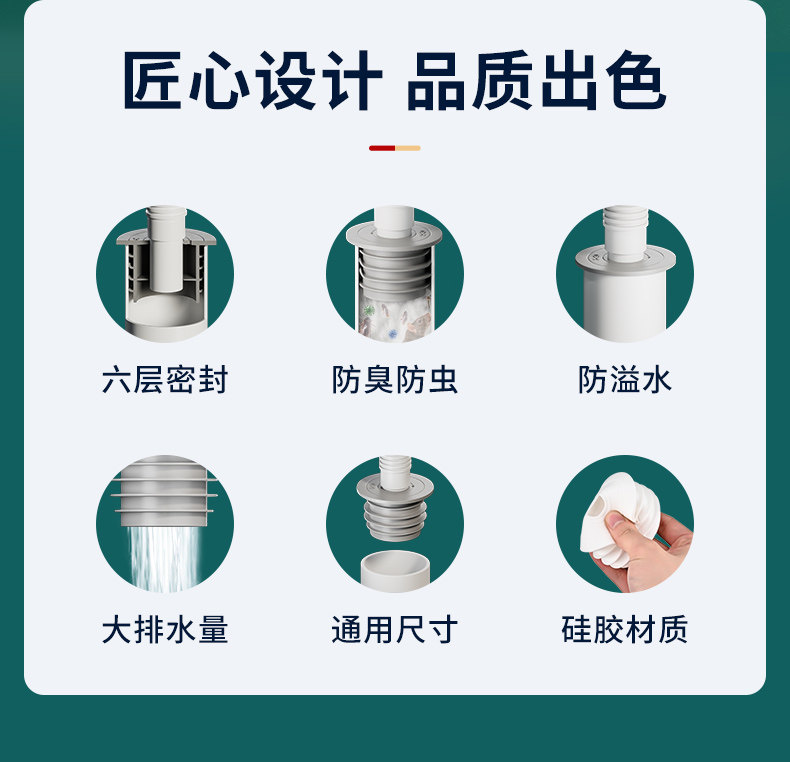 匠心设计 品质出色

六层密封

防臭防虫

防溢水

大排水量

通用尺寸

硅胶材质