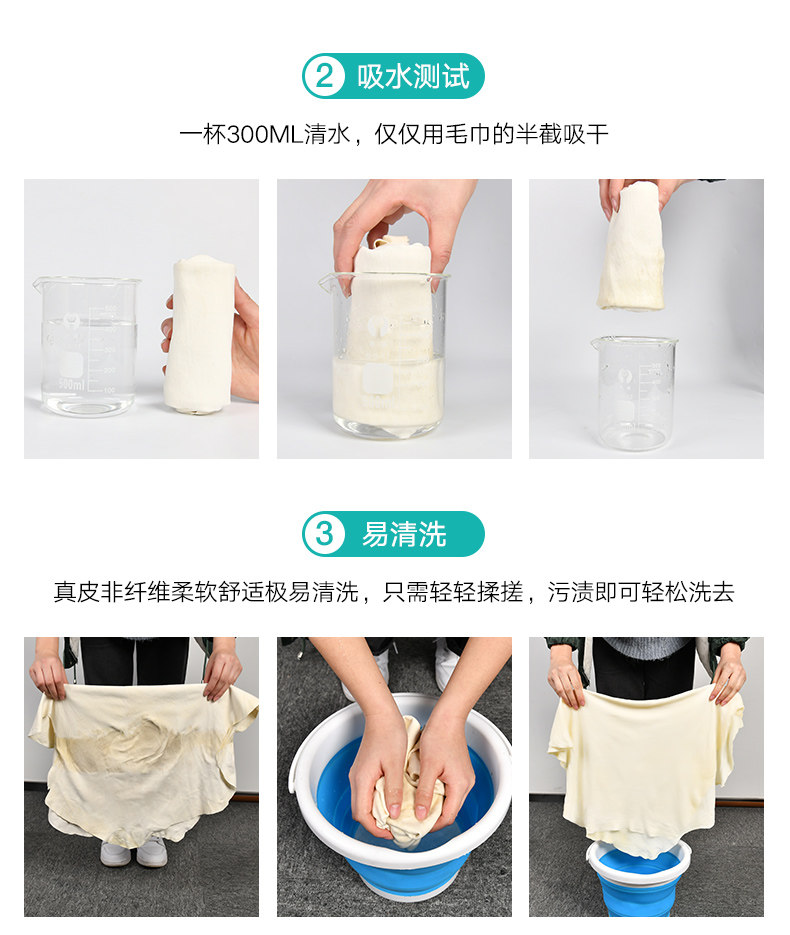 2 吸水测试

一杯300ML清水，仅仅用毛巾的半截吸干

500ml

3 易清洗

真皮非纤维柔软舒适极易清洗，只需轻轻揉搓，污渍即可轻松洗去