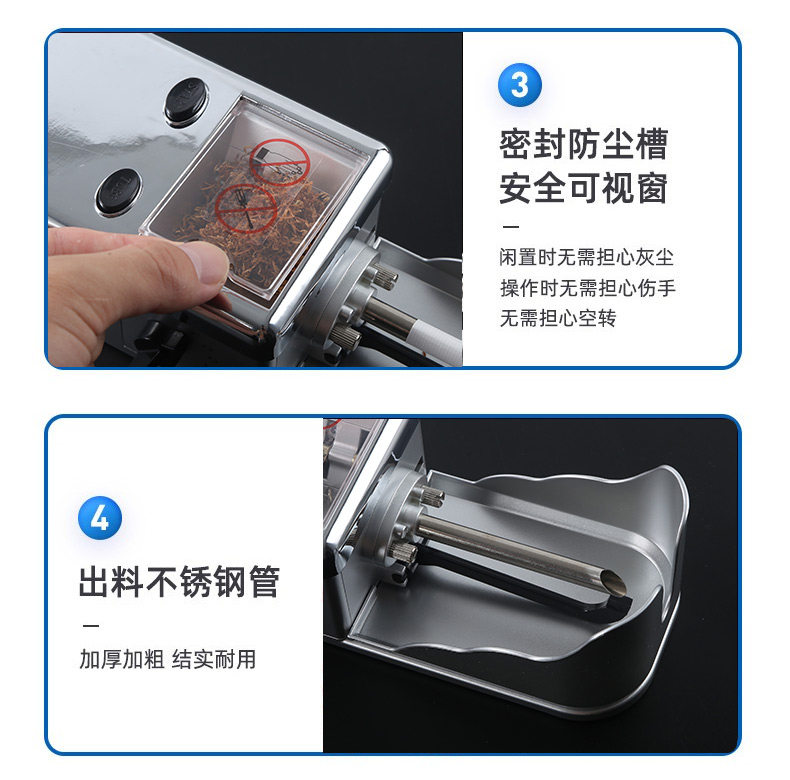 3

密封防尘槽
安全可视窗

—

闲置时无需担心灰尘
操作时无需担心伤手
无需担心空转

4

出料不锈钢管

—

加厚加粗 结实耐用