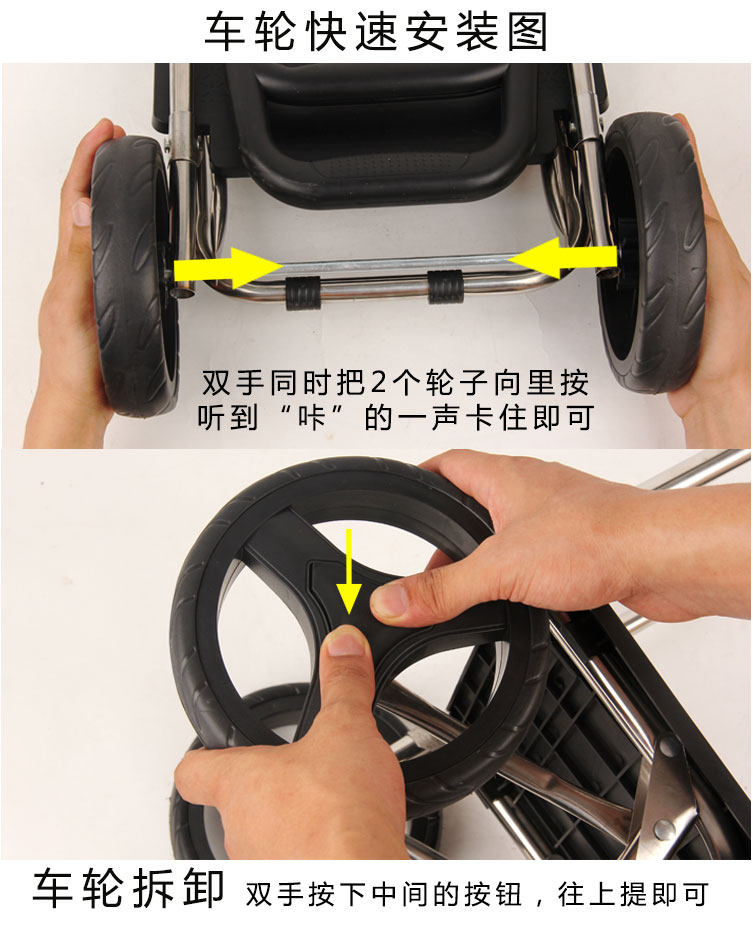 车轮快速安装图

双手同时把2个轮子向里按
听到“咔”的一声卡住即可

车轮拆卸 双手按下中间的按钮，往上提即可