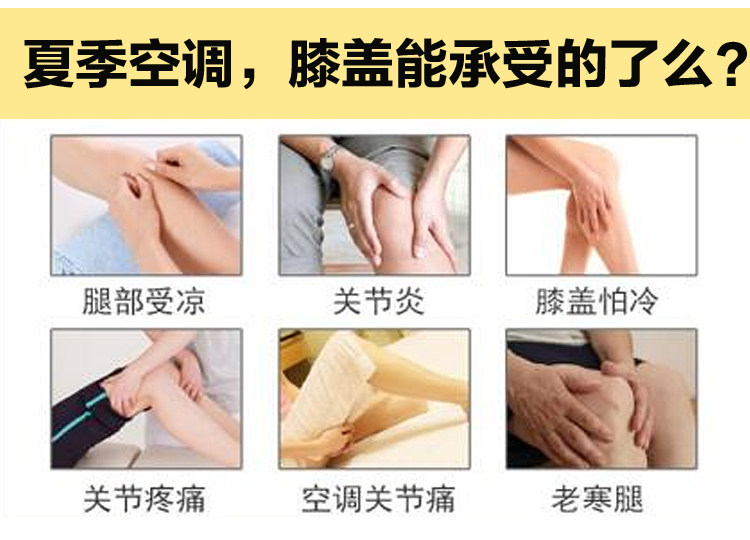 夏季空调，膝盖能承受的了么？

腿部受凉

关节炎

膝盖怕冷

关节疼痛

空调关节痛

老寒腿