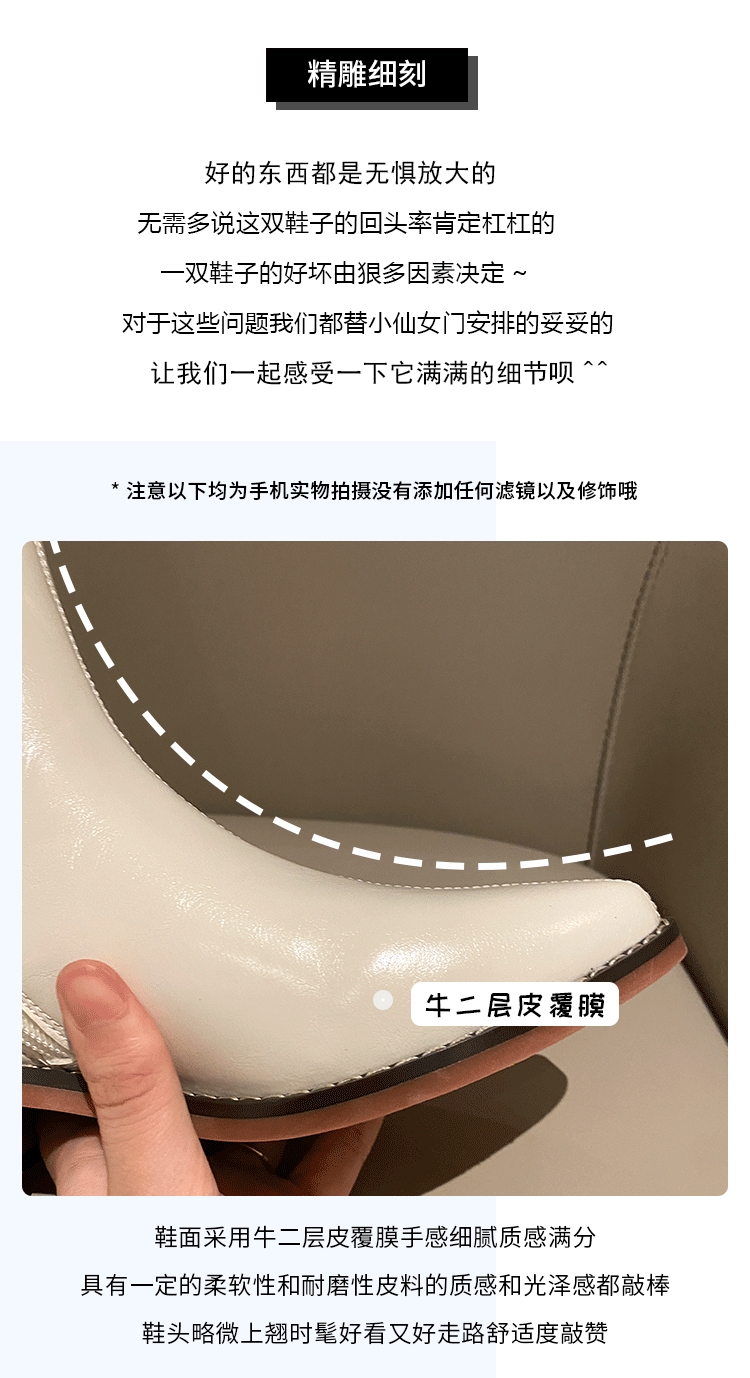 精雕细刻

好的东西都是无惧放大的
无需多说这双鞋子的回头率肯定杠杠的
一双鞋子的好坏由狠多因素决定 ~
对于这些问题我们都替小仙女门安排的妥妥的
让我们一起感受一下它满满的细节呗 ^^

* 注意以下均为手机实物拍摄没有添加任何滤镜以及修饰哦

牛二层皮覆膜

鞋面采用牛二层皮覆膜手感细腻质感满分
具有一定的柔软性和耐磨性皮料的质感和光泽感都敲棒
鞋头略微上翘时髦好看又好走路舒适度敲赞