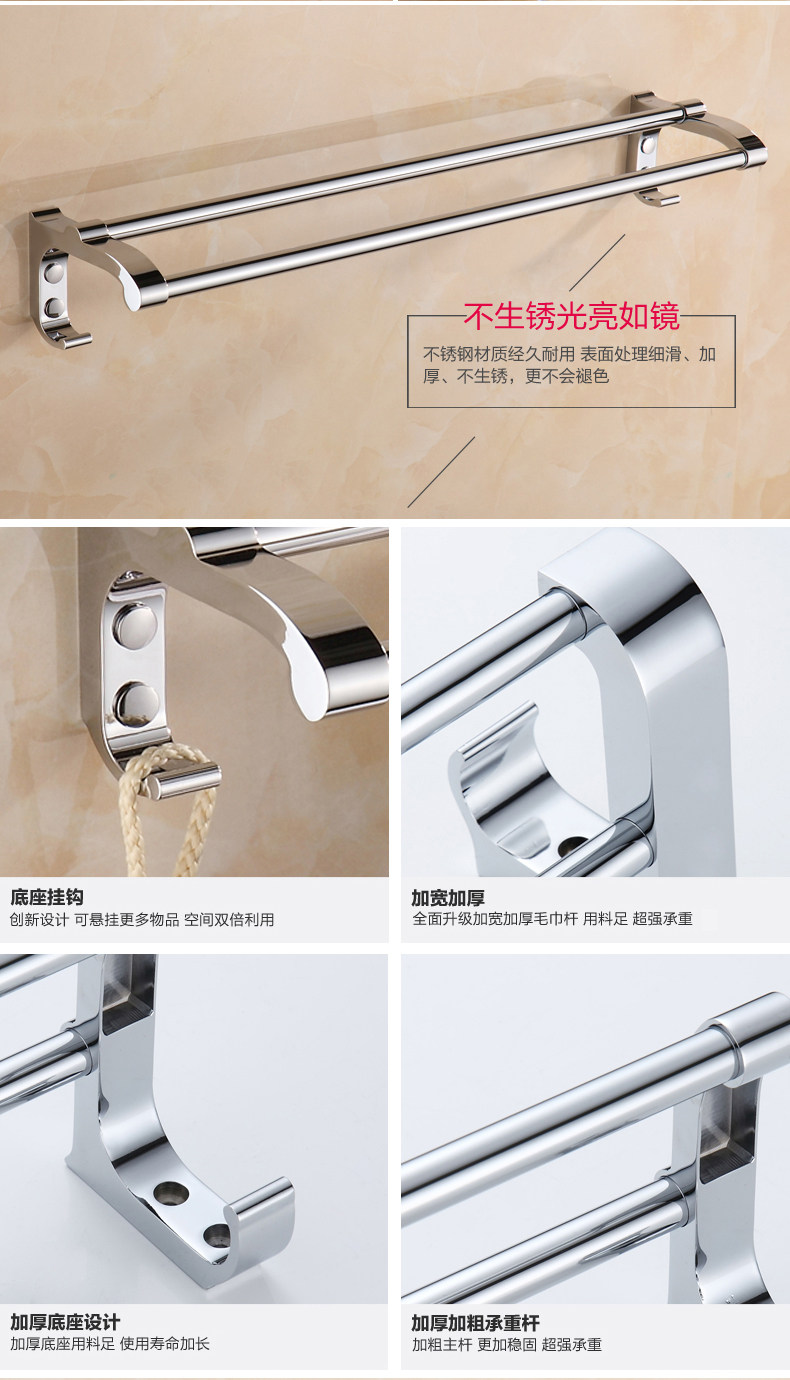 不生锈光亮如镜

不锈钢材质经久耐用 表面处理细滑、加厚、不生锈，更不会褪色

底座挂钩
创新设计 可悬挂更多物品 空间双倍利用

加宽加厚
全面升级加宽加厚毛巾杆 用料足 超强承重

加厚底座设计
加厚底座用料足 使用寿命加长

加厚加粗承重杆
加粗主杆 更加稳固 超强承重