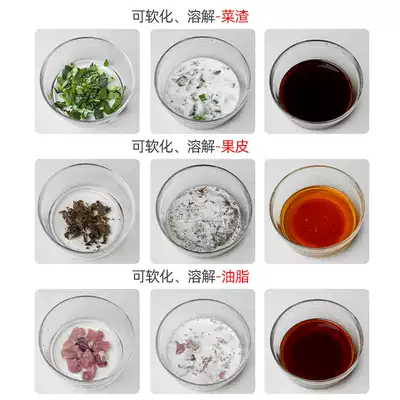 可软化、溶解-菜渣

可软化、溶解-果皮

可软化、溶解-油脂