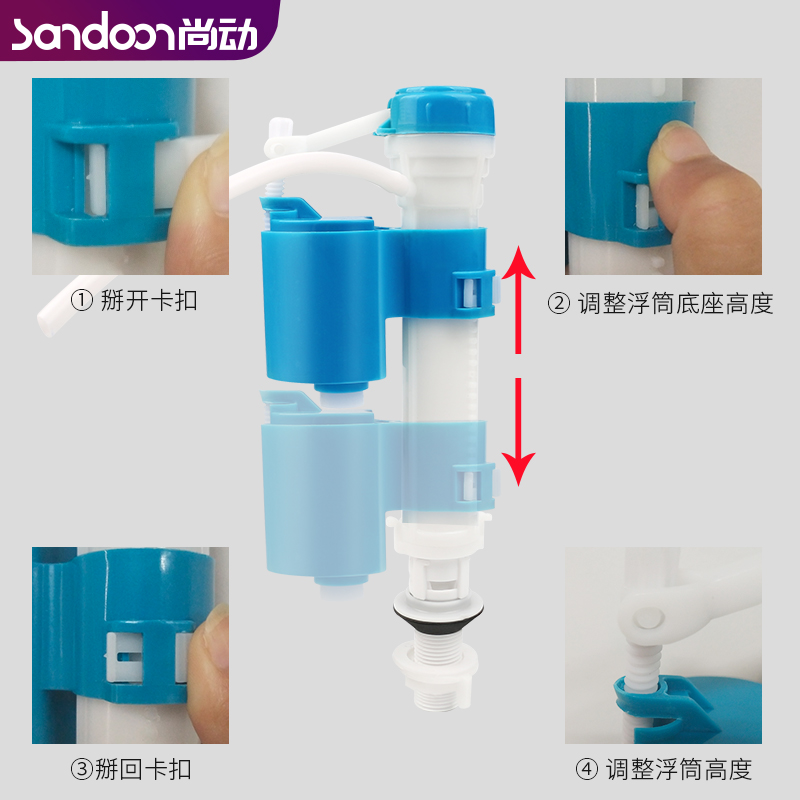 Sandoon尚动

① 掰开卡扣

② 调整浮筒底座高度

③掰回卡扣

④ 调整浮筒高度