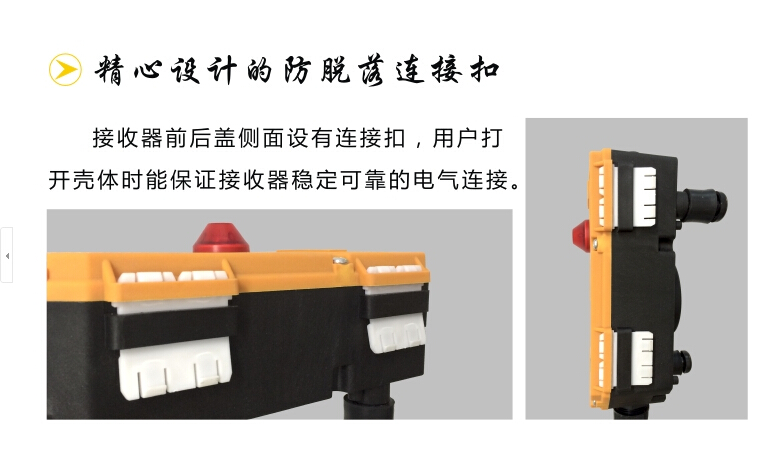 精心设计的防脱落连接扣

接收器前后盖侧面设有连接扣，用户打开壳体时能保证接收器稳定可靠的电气连接。