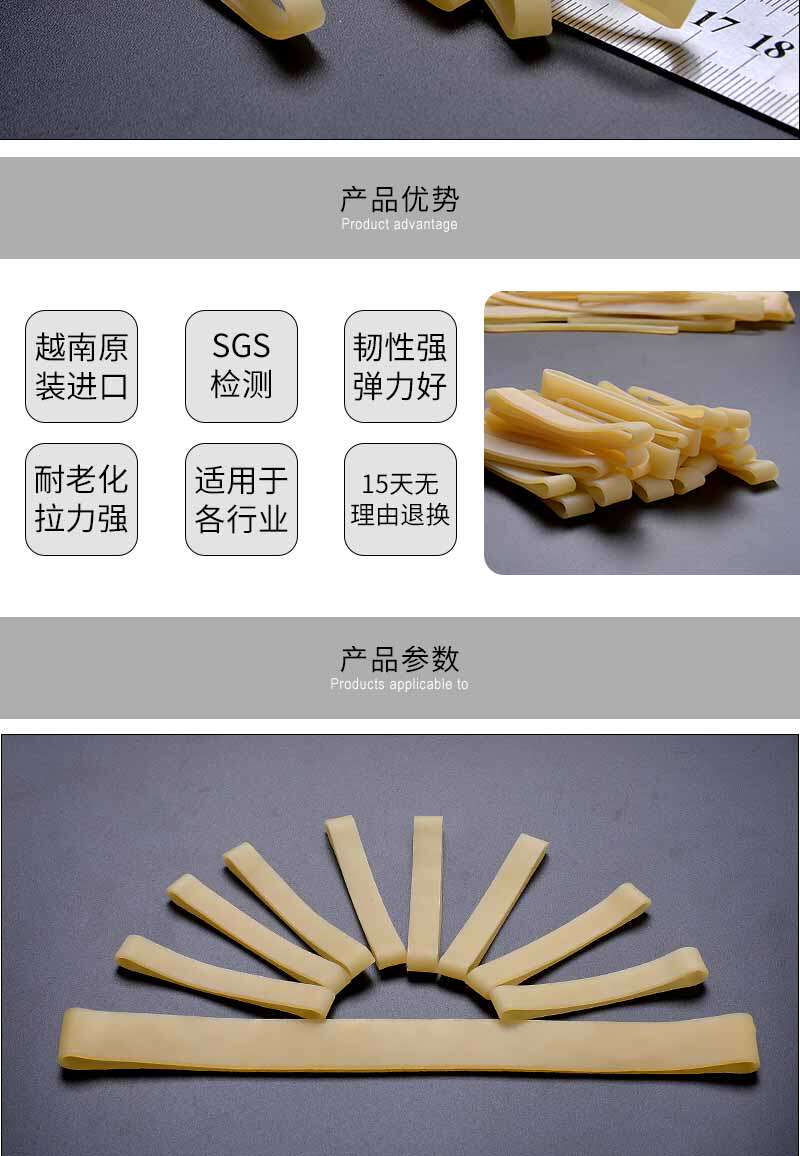 17 18

产品优势
Product advantage

越南原装进口

SGS检测

韧性强弹力好

耐老化拉力强

适用于各行业

15天无理由退换

产品参数
Products applicable to