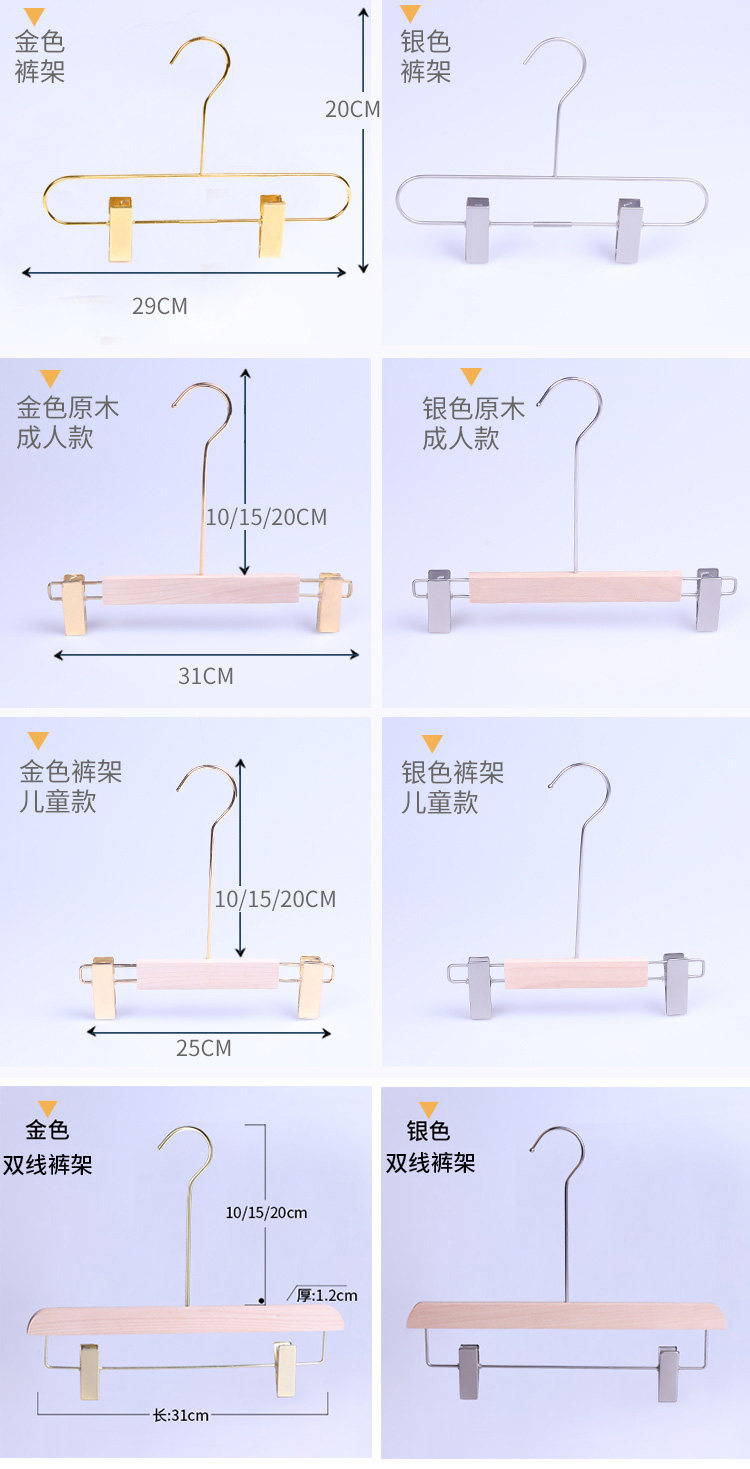 金色
裤架

20CM

29CM

银色
裤架

金色原木
成人款

10/15/20CM

31CM

银色原木
成人款

金色裤架
儿童款

10/15/20CM

25CM

银色裤架
儿童款

金色
双线裤架

10/15/20cm

厚:1.2cm

长:31cm

银色
双线裤架