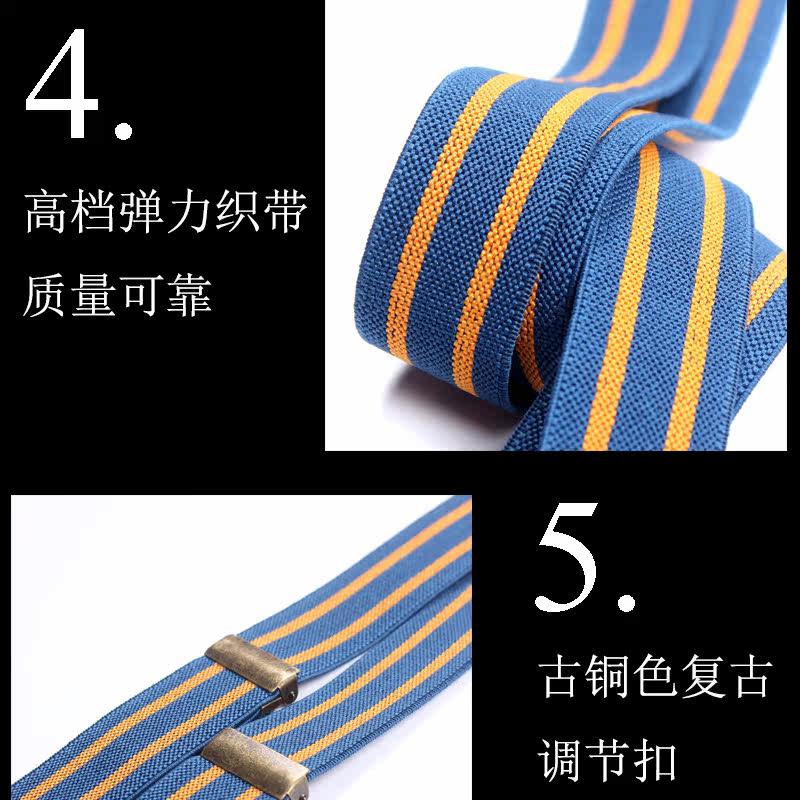 4.

高档弹力织带
质量可靠

5.

古铜色复古
调节扣