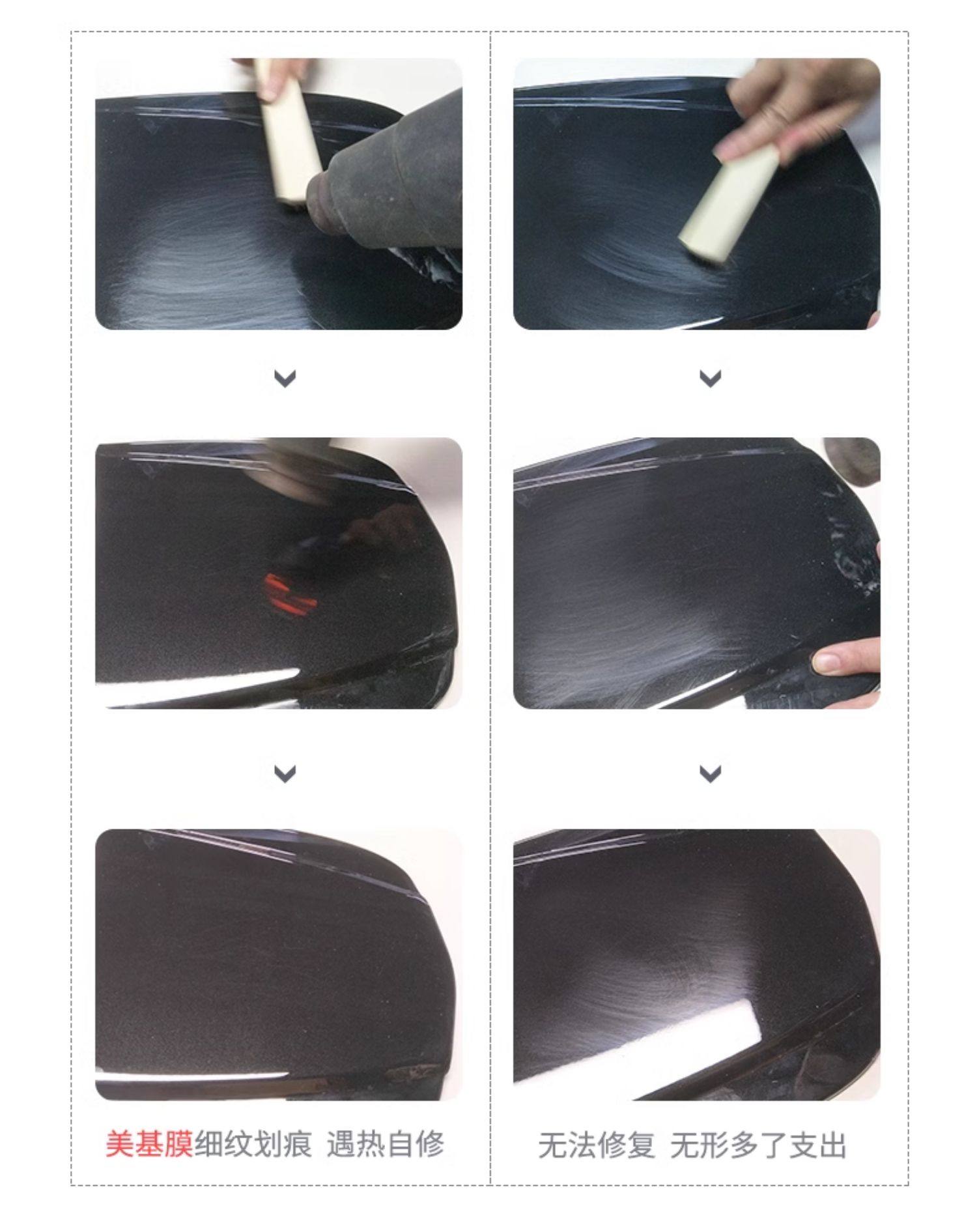 美基膜细纹划痕 遇热自修

无法修复 无形多了支出