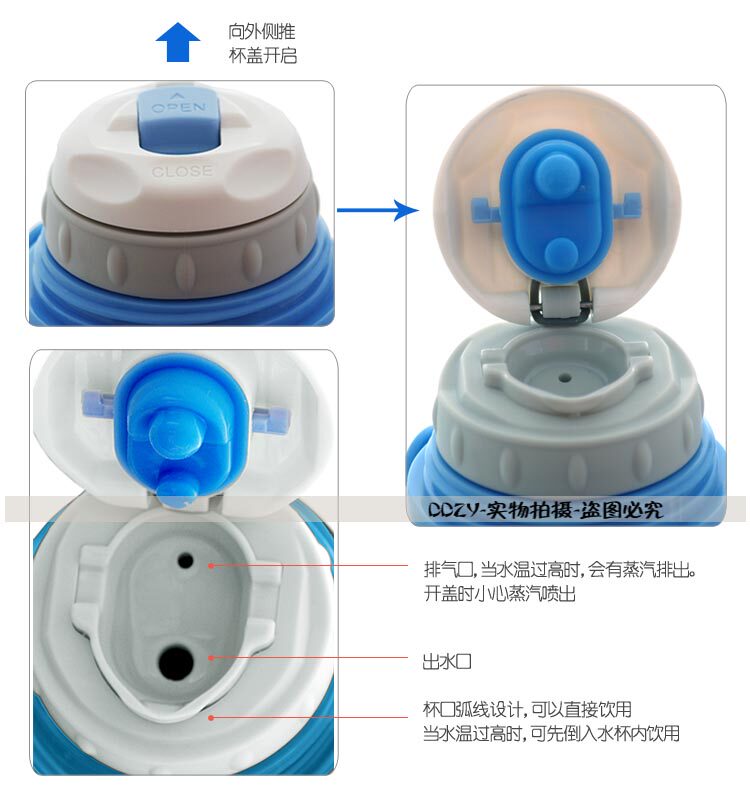 向外侧推
杯盖开启

OPEN

CLOSE

CCZY-实物拍摄-盗图必究

排气口，当水温过高时，会有蒸汽排出。
开盖时小心蒸汽喷出

出水口

杯口弧线设计，可以直接饮用
当水温过高时，可先倒入水杯内饮用