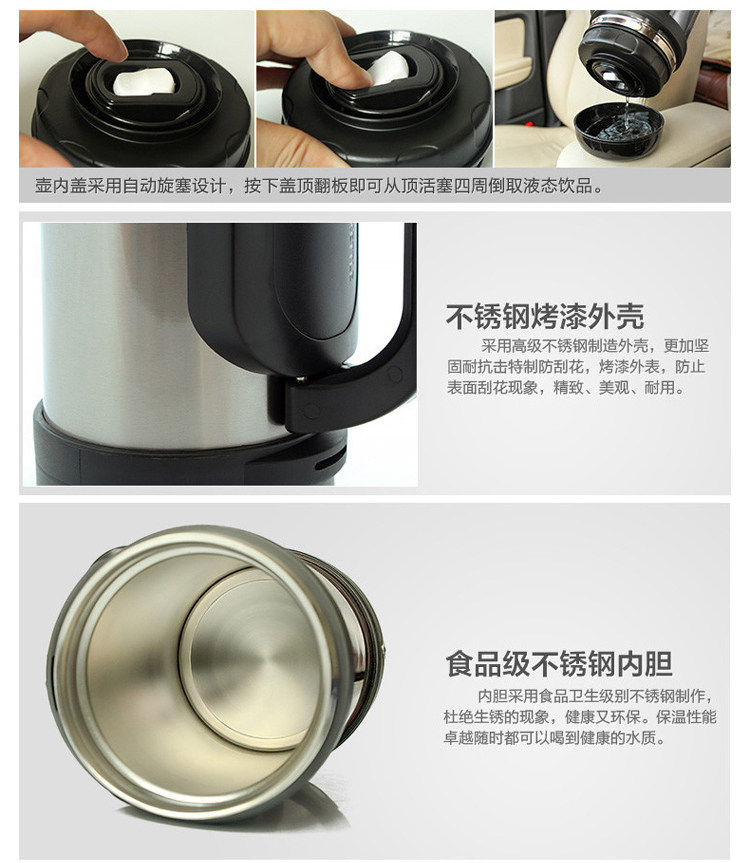 壶内盖采用自动旋塞设计，按下盖顶翻板即可从顶活塞四周倒取液态饮品。

不锈钢烤漆外壳

采用高级不锈钢制造外壳，更加坚固耐抗击特制防刮花，烤漆外表，防止表面刮花现象，精致、美观、耐用。

食品级不锈钢内胆

内胆采用食品卫生级别不锈钢制作，杜绝生锈的现象，健康又环保。保温性能卓越随时都可以喝到健康的水质。