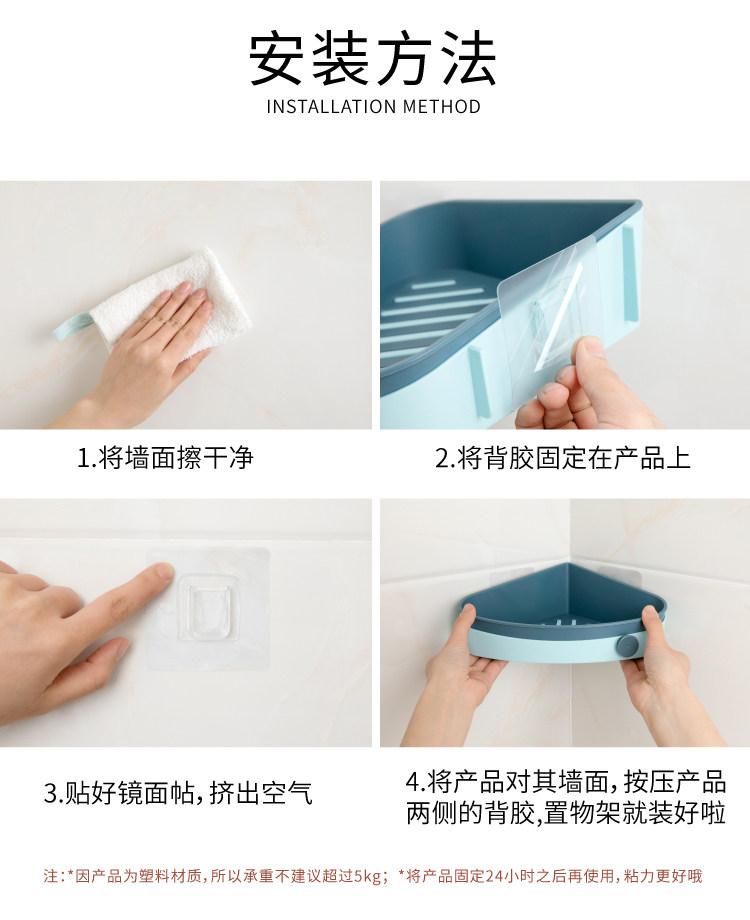 安装方法
INSTALLATION METHOD

1.将墙面擦干净

2.将背胶固定在产品上

3.贴好镜面帖，挤出空气

4.将产品对其墙面，按压产品两侧的背胶,置物架就装好啦

注：*因产品为塑料材质，所以承重不建议超过5kg；*将产品固定24小时之后再使用，粘力更好哦